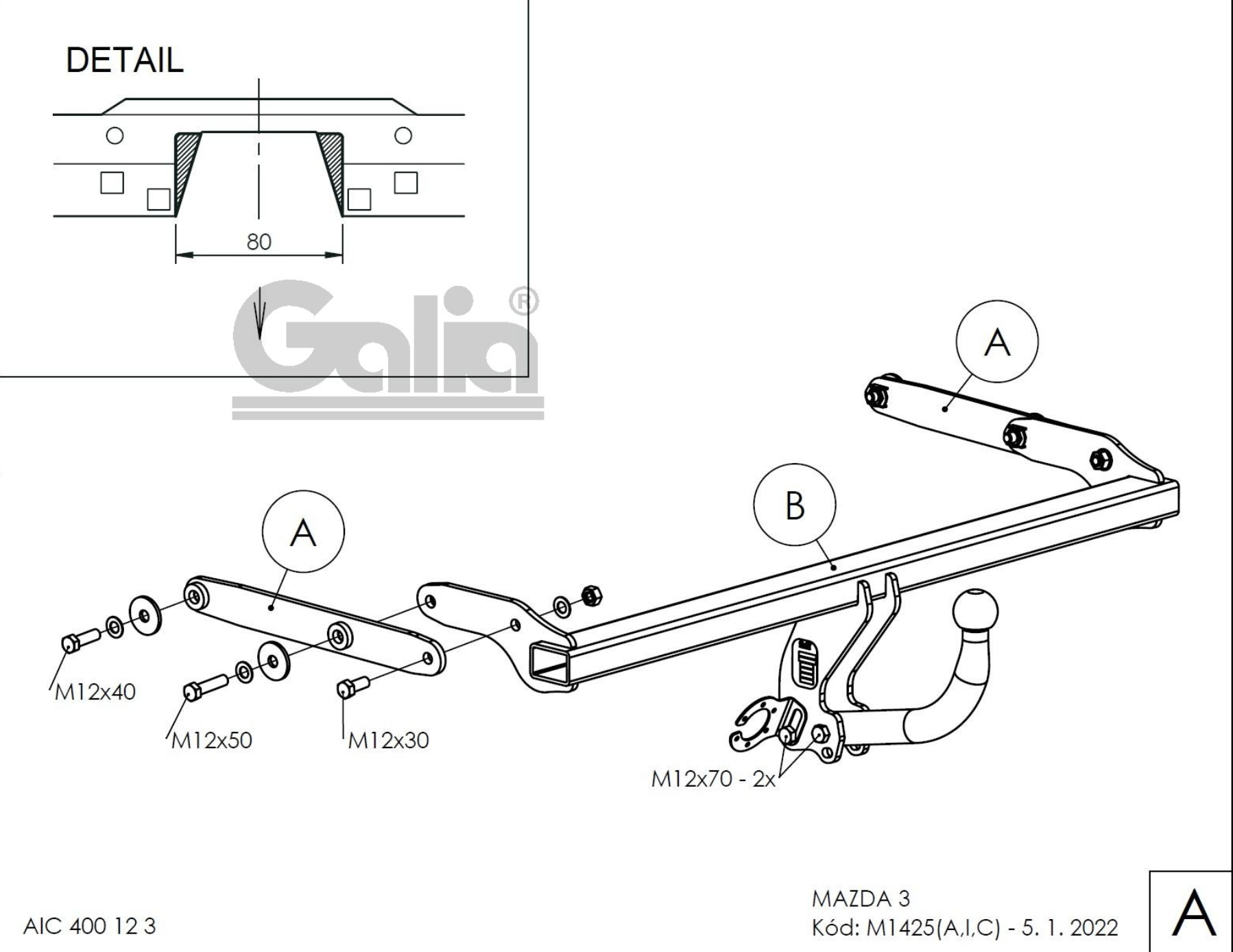 DETAIL

80

Galia®

A

B

A

M12x40

M12x50

M12x30

M12x70 - 2x

AIC 400 12 3

MAZDA 3
Kód: M1425(A,I,C) - 5. 1. 2022

A