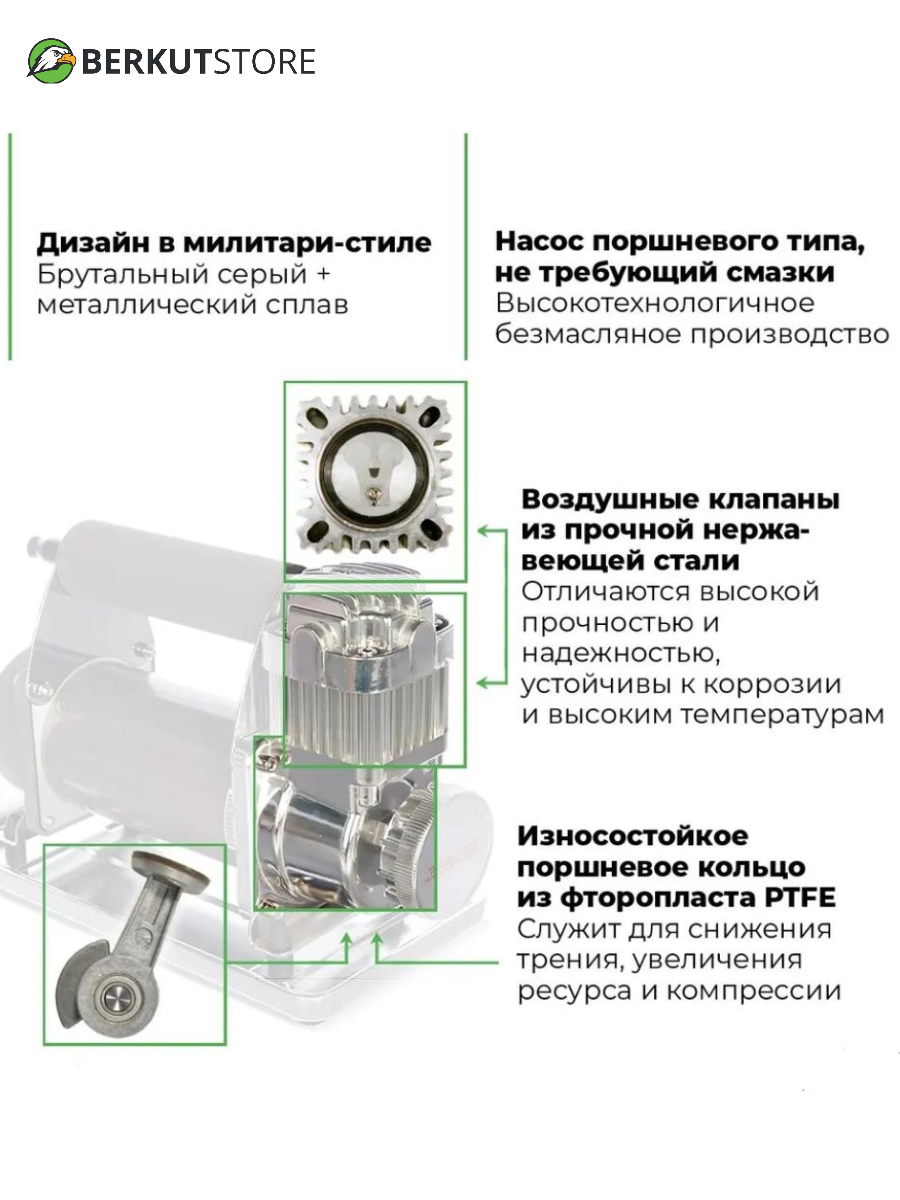 BERKUTSTORE

Дизайн в милитари-стиле
Брутальный серый + металлический сплав

Насос поршневого типа, не требующий смазки
Высокотехнологичное безмасляное производство

Воздушные клапаны из прочной нержавеющей стали
Отличаются высокой прочностью и надежностью, устойчивы к коррозии и высоким температурам

Износостойкое поршневое кольцо из фторопласта PTFE
Служит для снижения трения, увеличения ресурса и компрессии