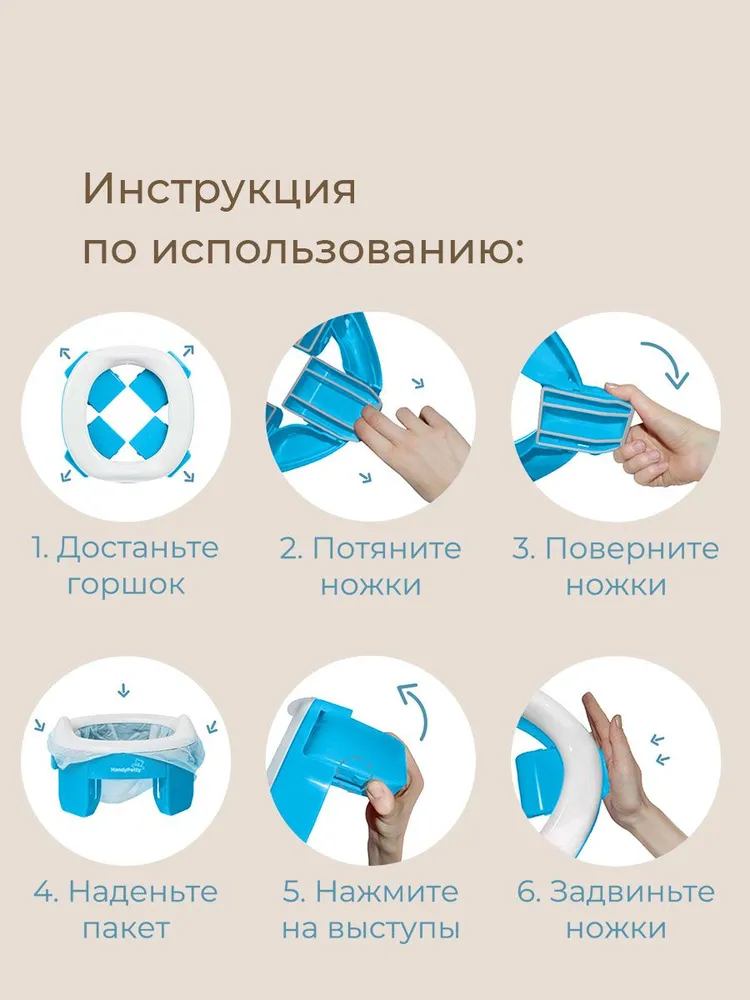 Инструкция по использованию:

1. Достаньте горшок

2. Потяните ножки

3. Поверните ножки

HandyPotty

4. Наденьте пакет

5. Нажмите на выступы

6. Задвиньте ножки