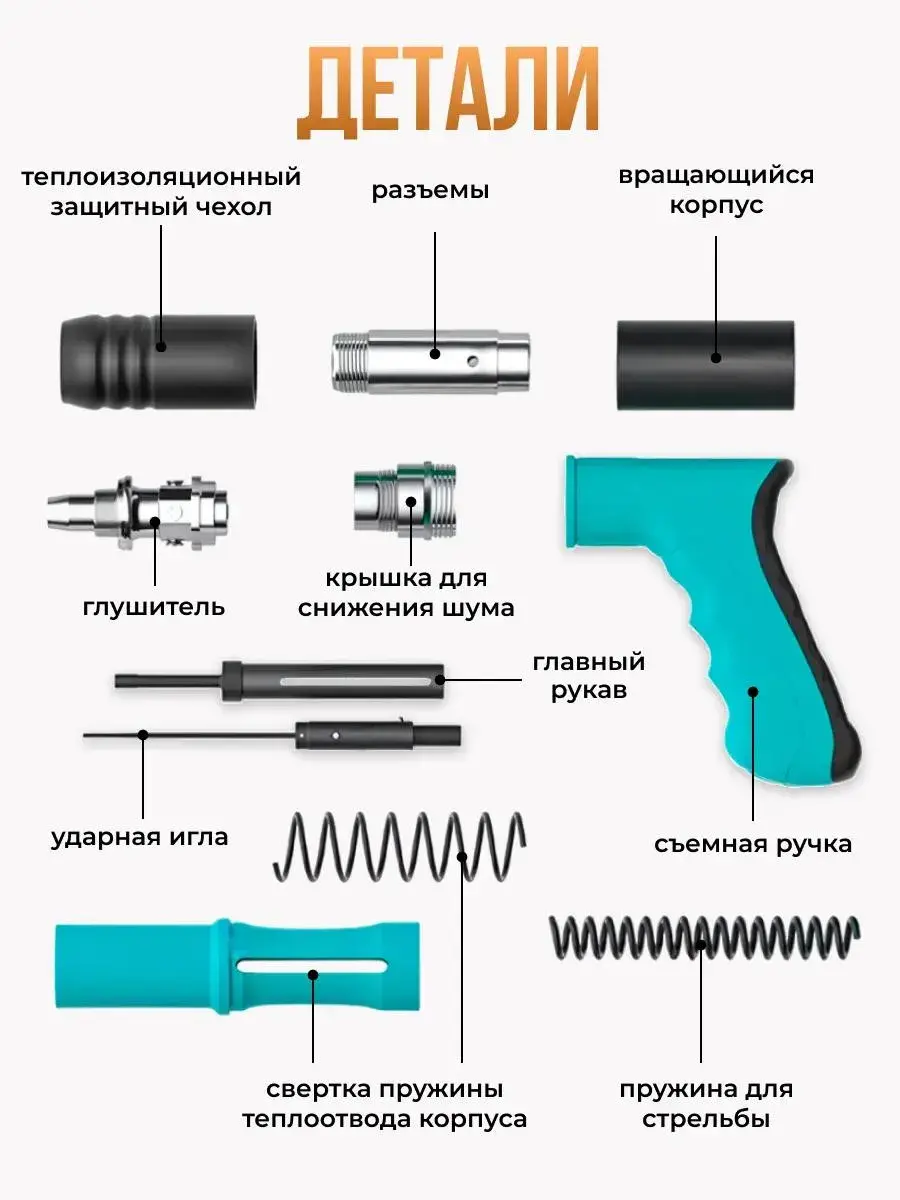 ДЕТАЛИ

теплоизоляционный защитный чехол

разъемы

вращающийся корпус

глушитель

крышка для снижения шума

главный рукав

ударная игла

съемная ручка

свертка пружины теплоотвода корпуса

пружина для стрельбы