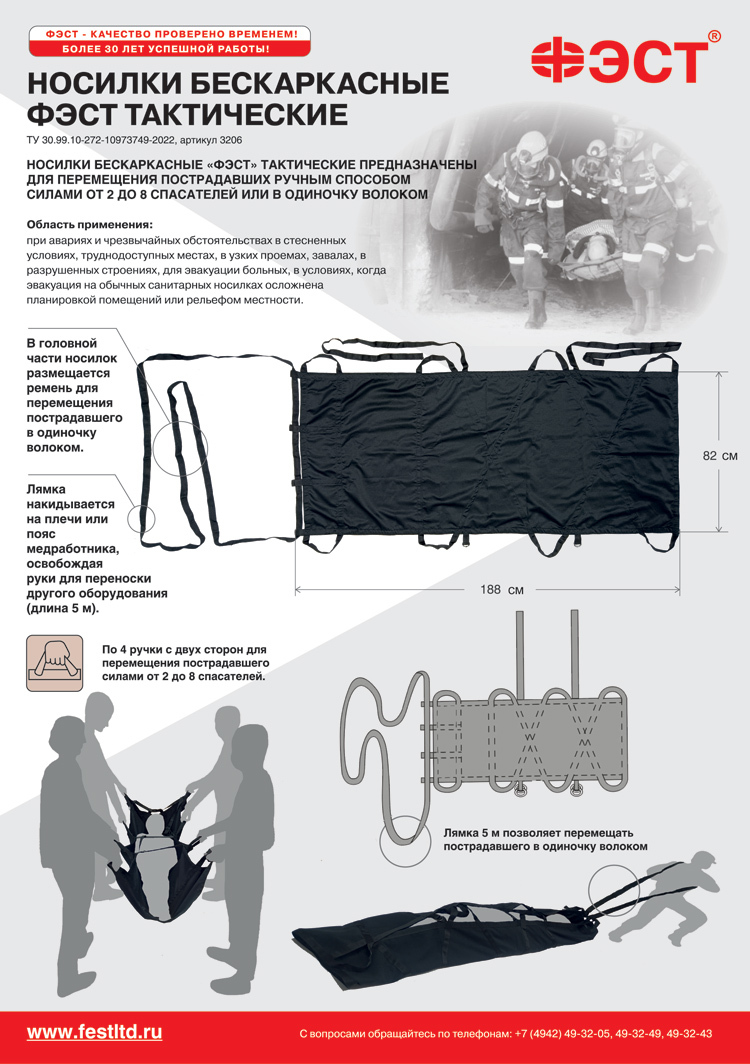 ФЭСТ - КАЧЕСТВО ПРОВЕРЕНО ВРЕМЕНЕМ!
БОЛЕЕ 30 ЛЕТ УСПЕШНОЙ РАБОТЫ!

ФЭСТ®

НОСИЛКИ БЕСКАРКАСНЫЕ ФЭСТ ТАКТИЧЕСКИЕ

ТУ 30.99.10-272-10973749-2022, артикул 3206

НОСИЛКИ БЕСКАРКАСНЫЕ «ФЭСТ» ТАКТИЧЕСКИЕ ПРЕДНАЗНАЧЕНЫ ДЛЯ ПЕРЕМЕЩЕНИЯ ПОСТРАДАВШИХ РУЧНЫМ СПОСОБОМ СИЛАМИ ОТ 2 ДО 8 СПАСАТЕЛЕЙ ИЛИ В ОДИНОЧКУ ВОЛОКОМ

Область применения:
при авариях и чрезвычайных обстоятельствах в стесненных условиях, труднодоступных местах, в узких проемах, завалах, в разрушенных строениях, для эвакуации больных, в условиях, когда эвакуация на обычных санитарных носилках осложнена планировкой помещений или рельефом местности.

В головной части носилок размещается ремень для перемещения пострадавшего в одиночку волоком.

Лямка накидывается на плечи или пояс медработника, освобождая руки для переноски другого оборудования (длина 5 м).

82 см

188 см

По 4 ручки с двух сторон для перемещения пострадавшего силами от 2 до 8 спасателей.

Лямка 5 м позволяет перемещать пострадавшего в одиночку волоком

www.festltd.ru

С вопросами обращайтесь по телефонам: +7 (4942) 49-32-05, 49-32-49, 49-32-43