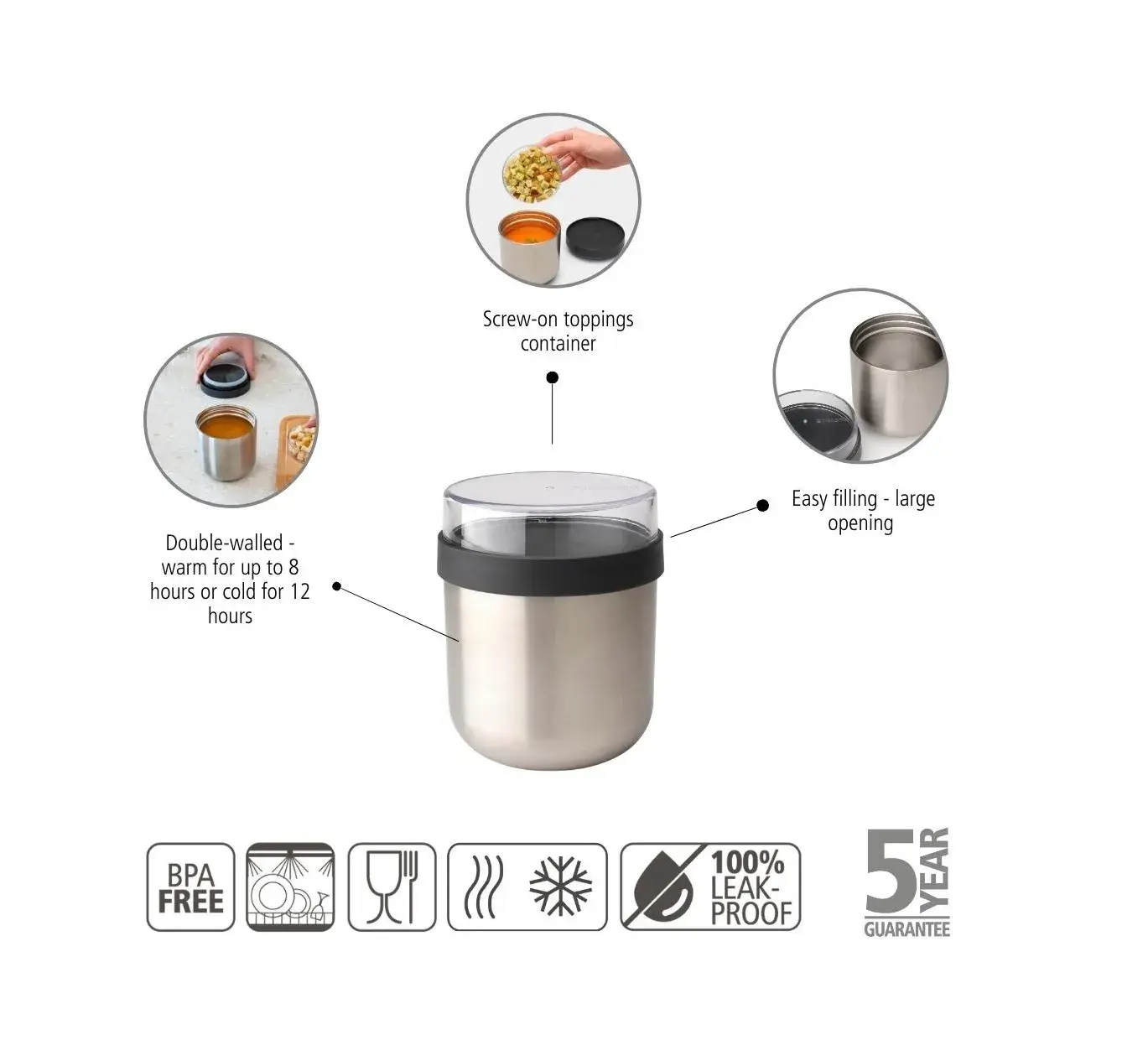 Screw-on toppings container

Double-walled - warm for up to 8 hours or cold for 12 hours

Easy filling - large opening

BPA FREE

100% LEAK-PROOF

5 YEAR GUARANTEE