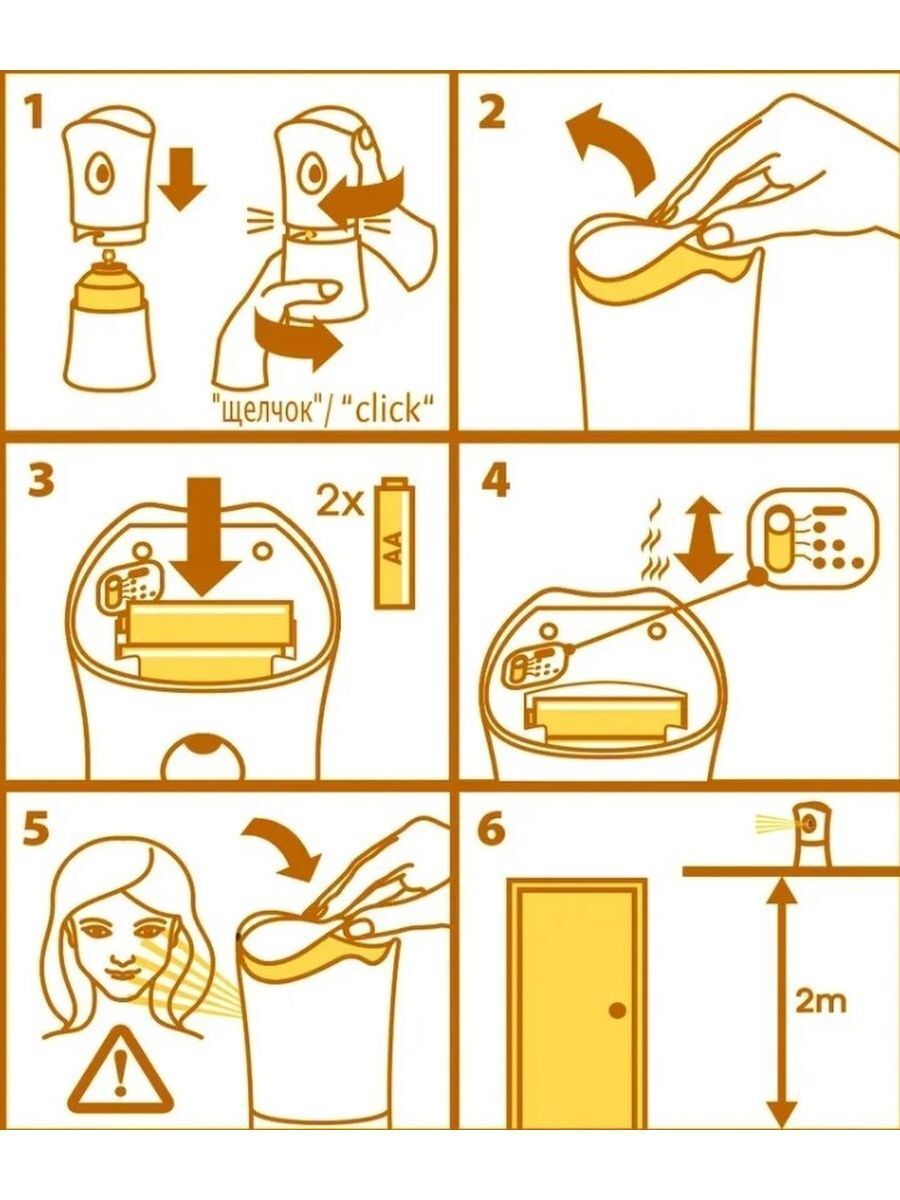 1

"щелчок"/ "click"

2

3

2x

AA

4

5

6

2m