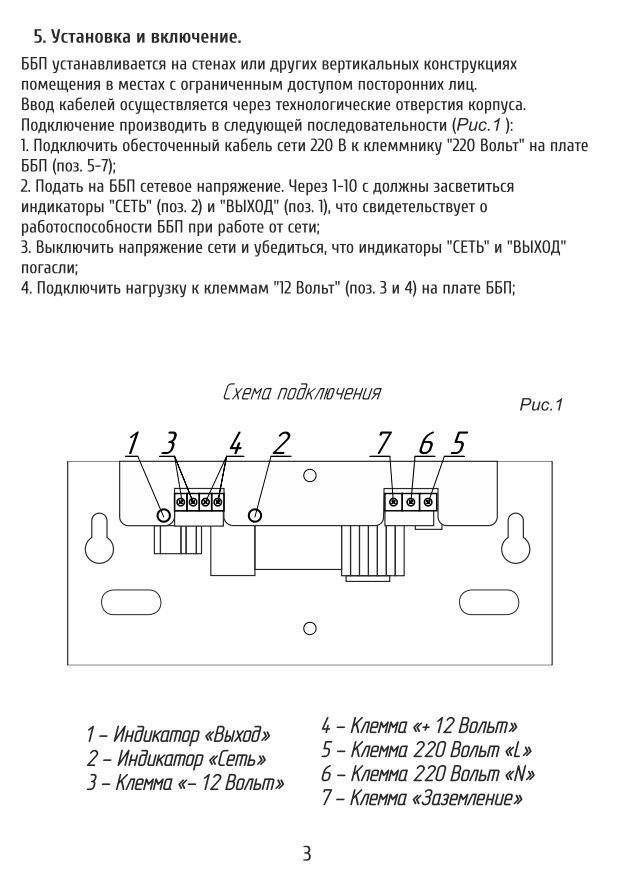 5. Установка и включение.

ББП устанавливается на стенах или других вертикальных конструкциях помещения в местах с ограниченным доступом посторонних лиц.
Ввод кабелей осуществляется через технологические отверстия корпуса.
Подключение производить в следующей последовательности (Рис.1 ):
1. Подключить обесточенный кабель сети 220 В к клеммнику "220 Вольт" на плате ББП (поз. 5-7);
2. Подать на ББП сетевое напряжение. Через 1-10 с должны засветиться индикаторы "СЕТЬ" (поз. 2) и "ВЫХОД" (поз. 1), что свидетельствует о работоспособности ББП при работе от сети;
3. Выключить напряжение сети и убедиться, что индикаторы "СЕТЬ" и "ВЫХОД" погасли;
4. Подключить нагрузку к клеммам "12 Вольт" (поз. 3 и 4) на плате ББП;

Схема подключения

Рис.1

1 3 4 2 7 6 5

1 – Индикатор «Выход»
2 – Индикатор «Сеть»
3 – Клемма «– 12 Вольт»
4 – Клемма «+ 12 Вольт»
5 – Клемма 220 Вольт «L»
6 – Клемма 220 Вольт «N»
7 – Клемма «Заземление»

3