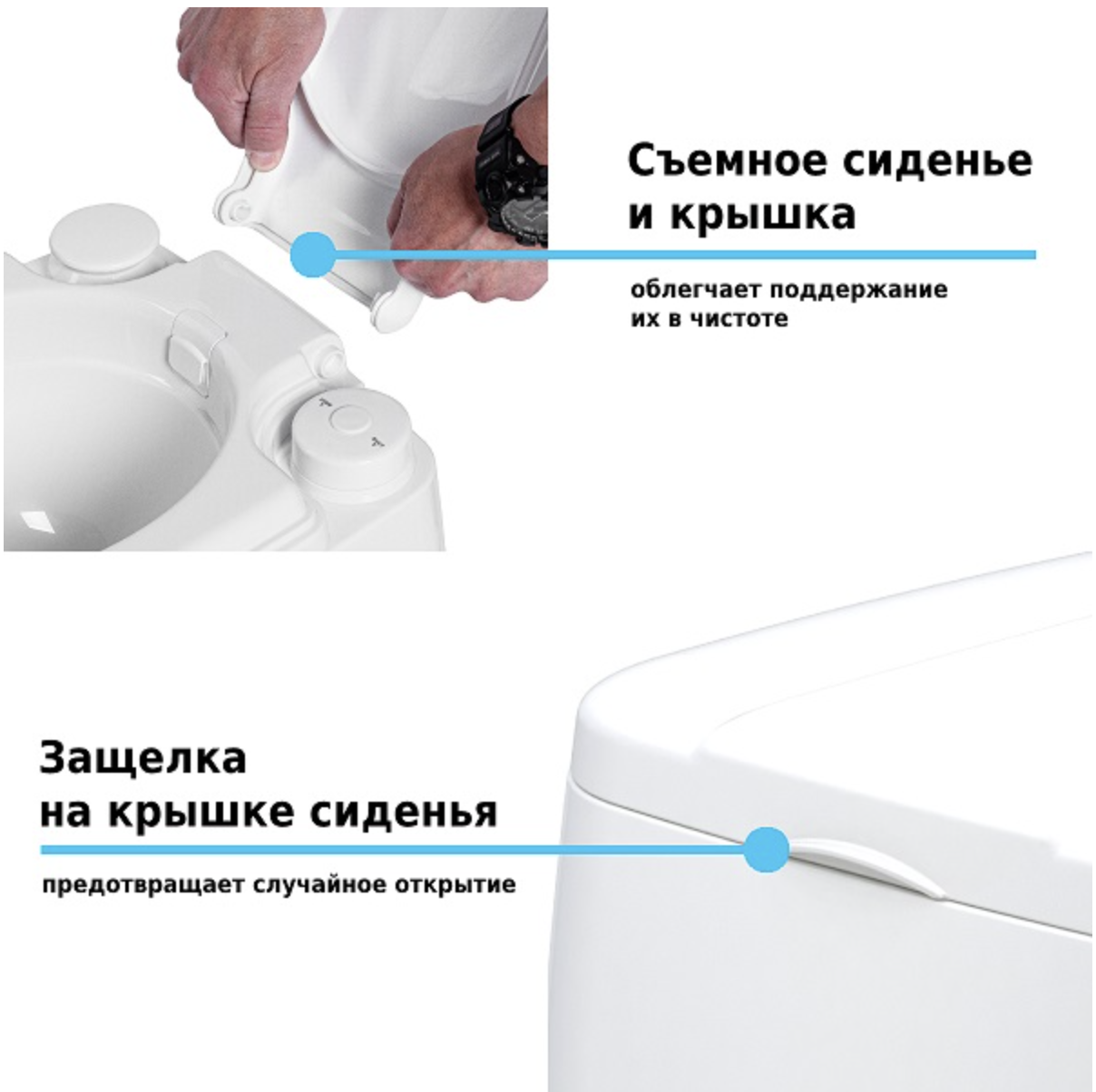 Съемное сиденье и крышка

облегчает поддержание их в чистоте

Защелка на крышке сиденья

предотвращает случайное открытие