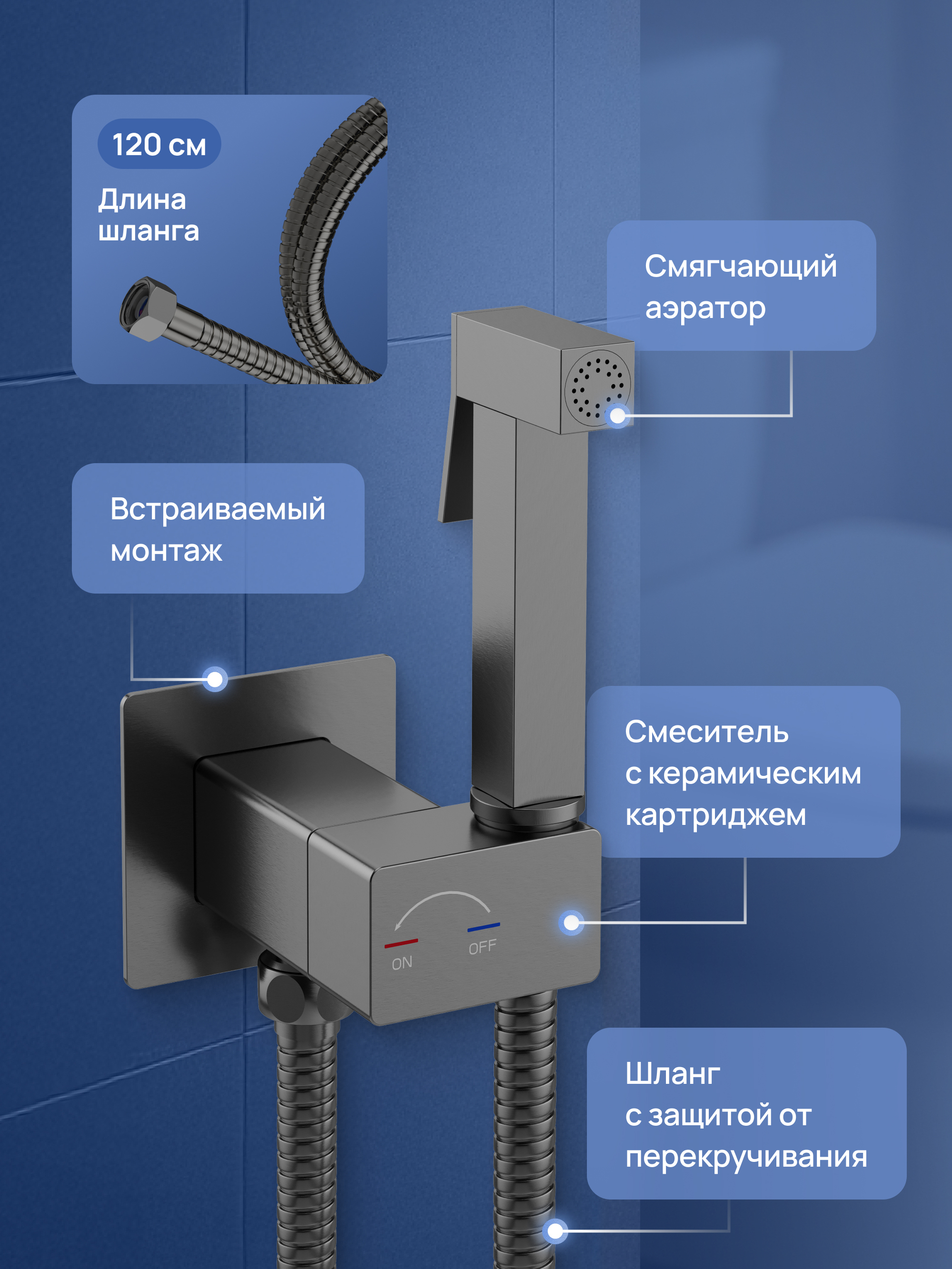 120 см

Длина шланга

Смягчающий аэратор

Встраиваемый монтаж

Смеситель с керамическим картриджем

ON

OFF

Шланг с защитой от перекручивания