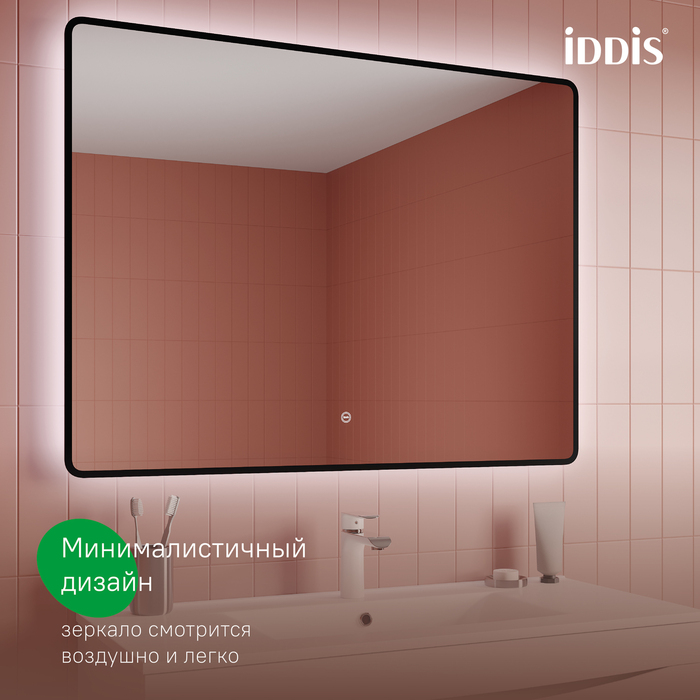 iDDiS®

Минималистичный дизайн

зеркало смотрится воздушно и легко