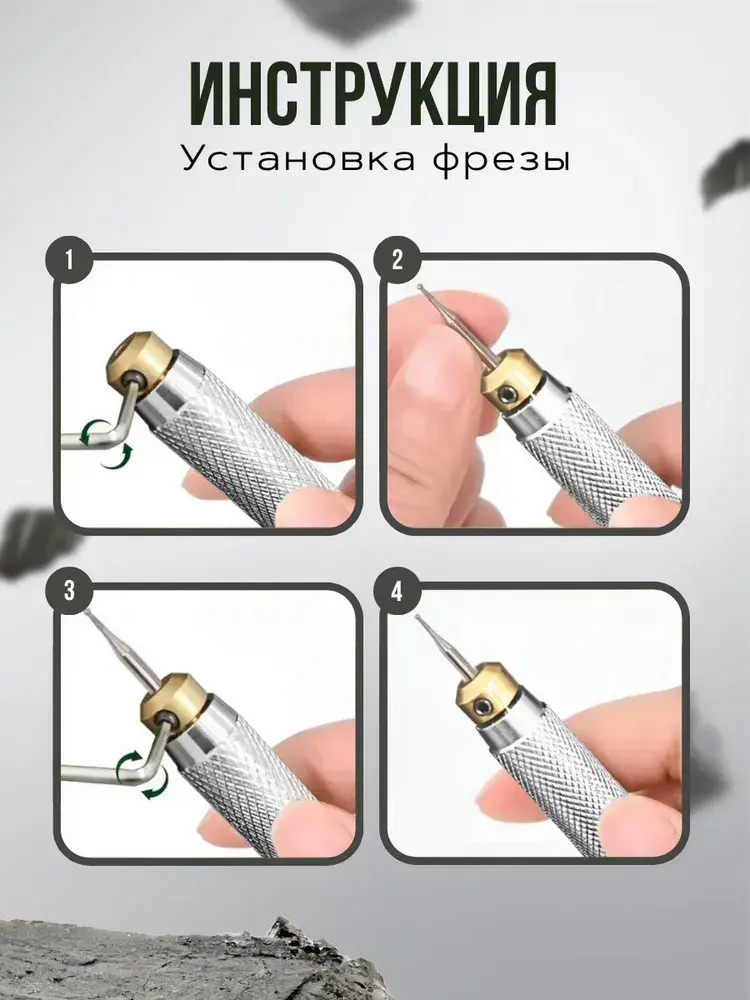 ИНСТРУКЦИЯ
Установка фрезы

1

2

3

4