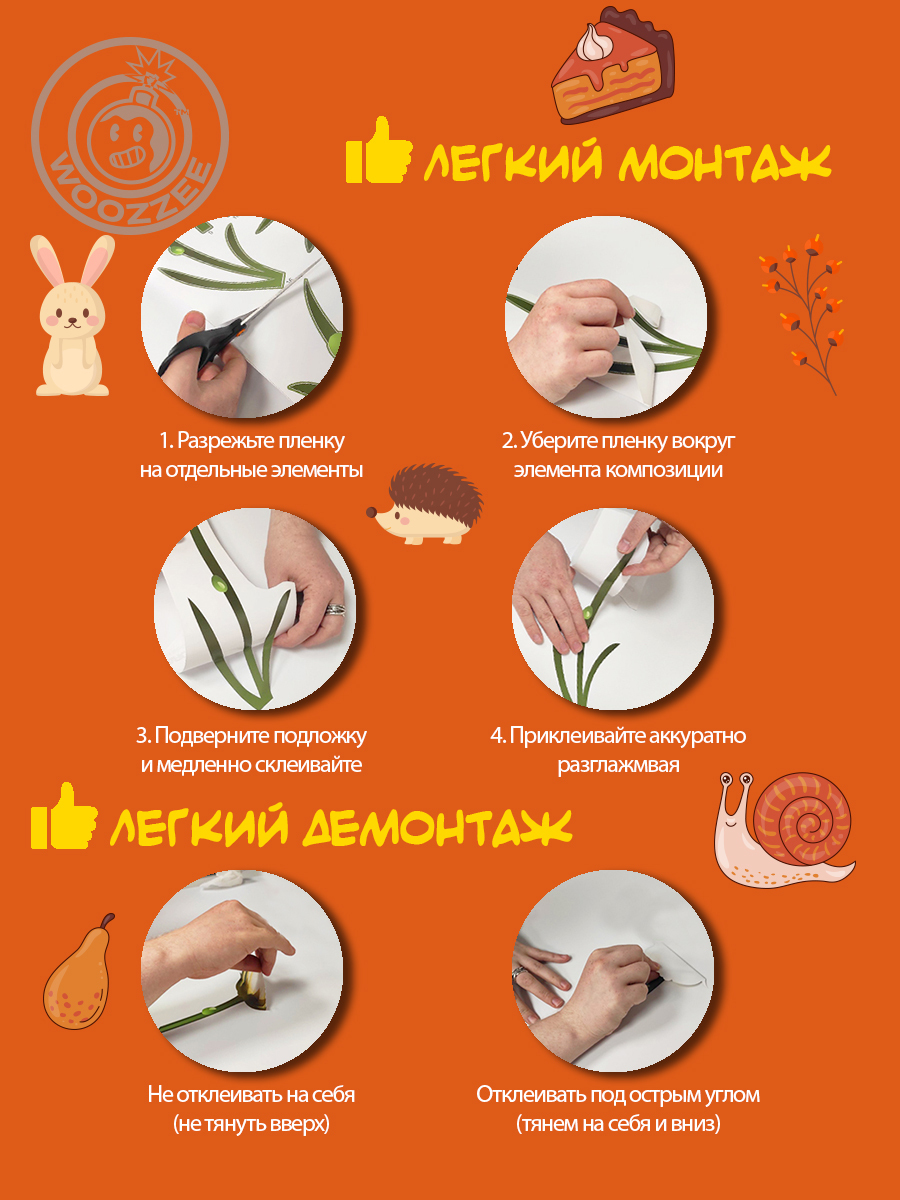 WOOZZEE

ЛЕГКИЙ МОНТАЖ

1. Разрежьте пленку на отдельные элементы

2. Уберите пленку вокруг элемента композиции

3. Подверните подложку и медленно склеивайте

4. Приклеивайте аккуратно разглажмвая

ЛЕГКИЙ ДЕМОНТАЖ

Не отклеивать на себя (не тянуть вверх)

Отклеивать под острым углом (тянем на себя и вниз)