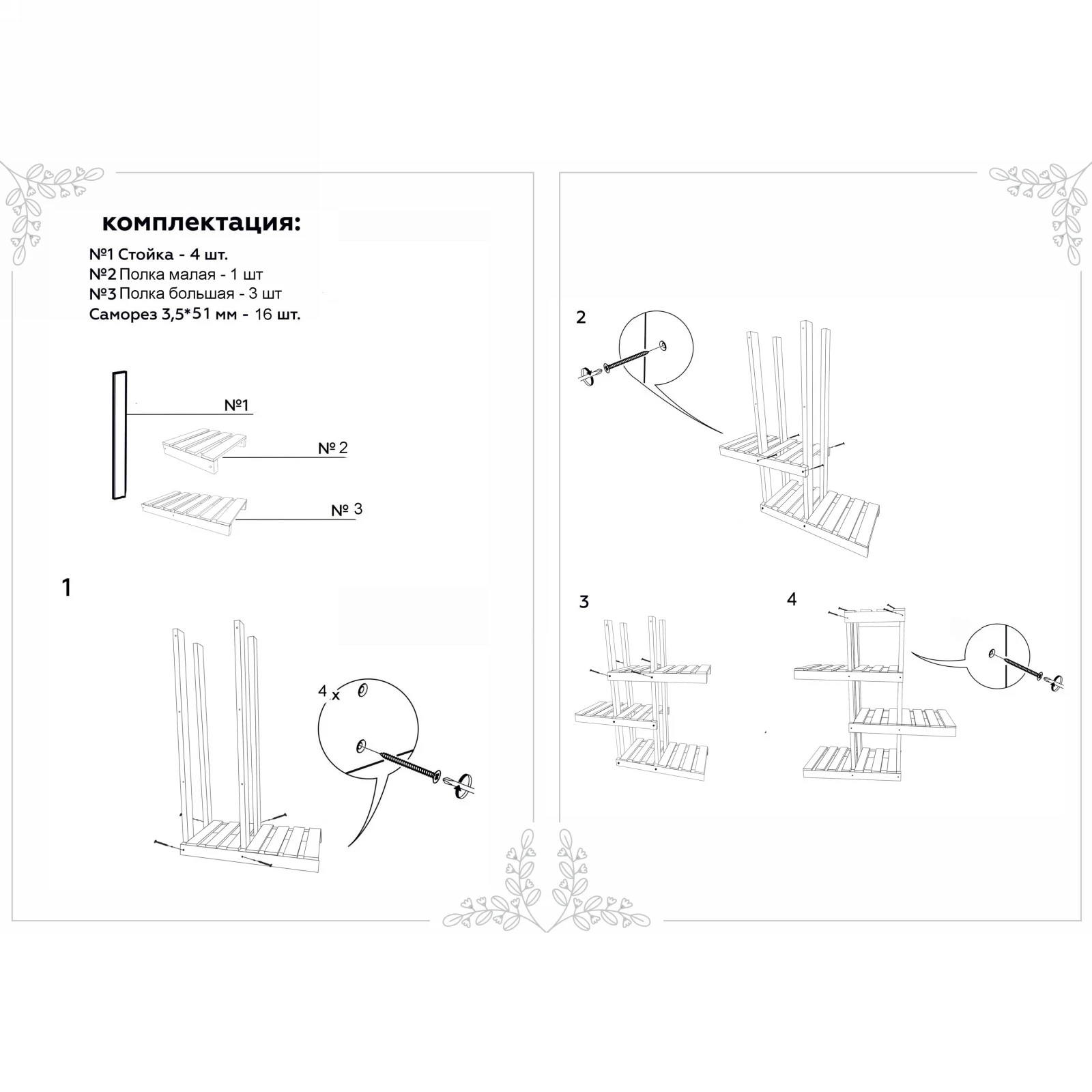 комплектация:

№1 Стойка - 4 шт.
№2 Полка малая - 1 шт
№3 Полка большая - 3 шт
Саморез 3,5*51 мм - 16 шт.

№1

№ 2

№ 3

1

4 x

2

3

4