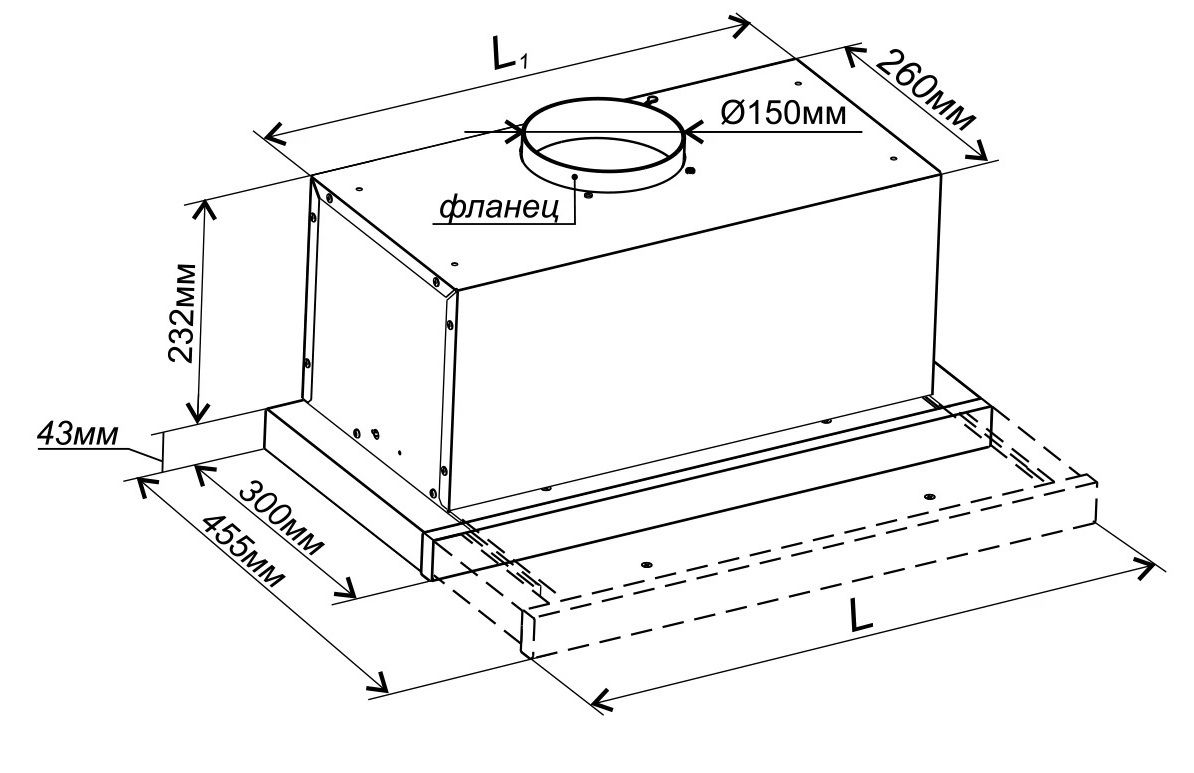 $L_1$
260мм
Ø150мм
фланец
232мм
43мм
300мм
455мм
L