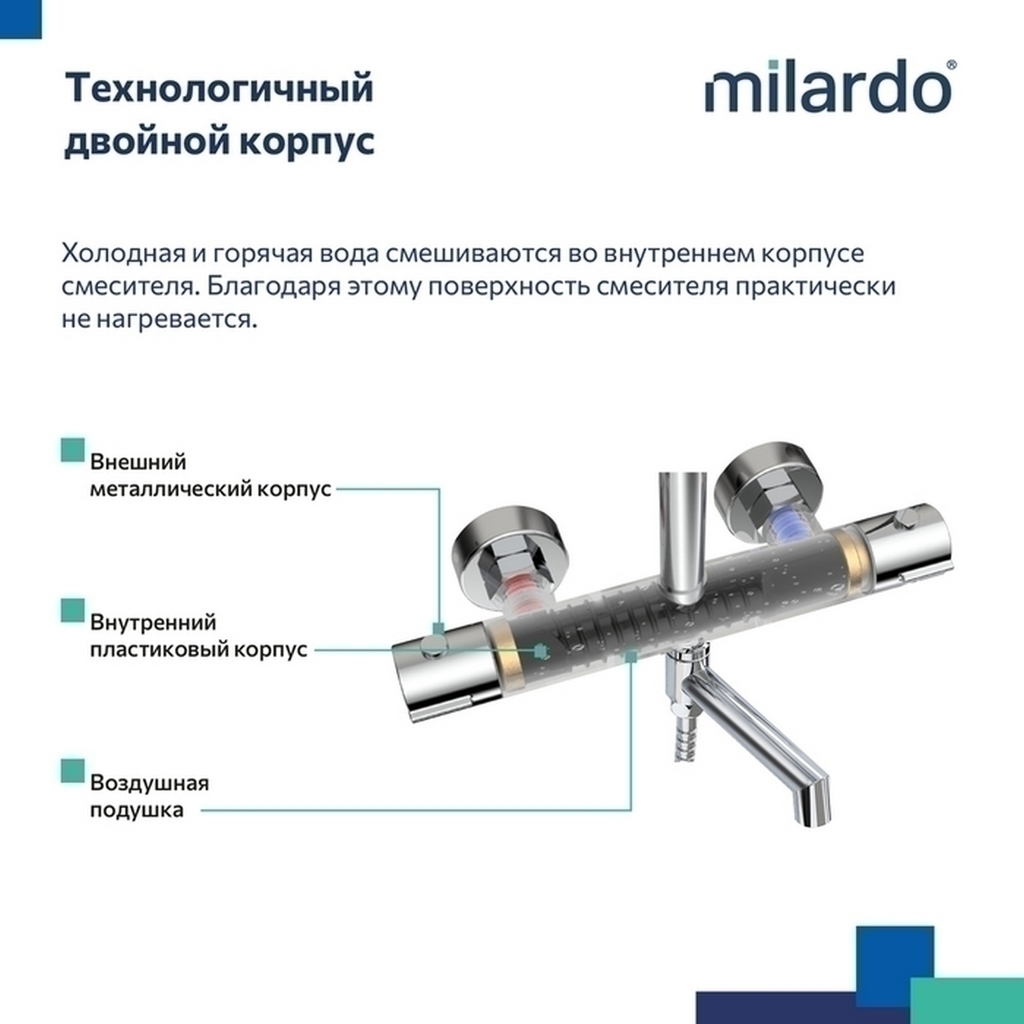 Технологичный двойной корпус

milardo®

Холодная и горячая вода смешиваются во внутреннем корпусе смесителя. Благодаря этому поверхность смесителя практически не нагревается.

Внешний металлический корпус

Внутренний пластиковый корпус

Воздушная подушка