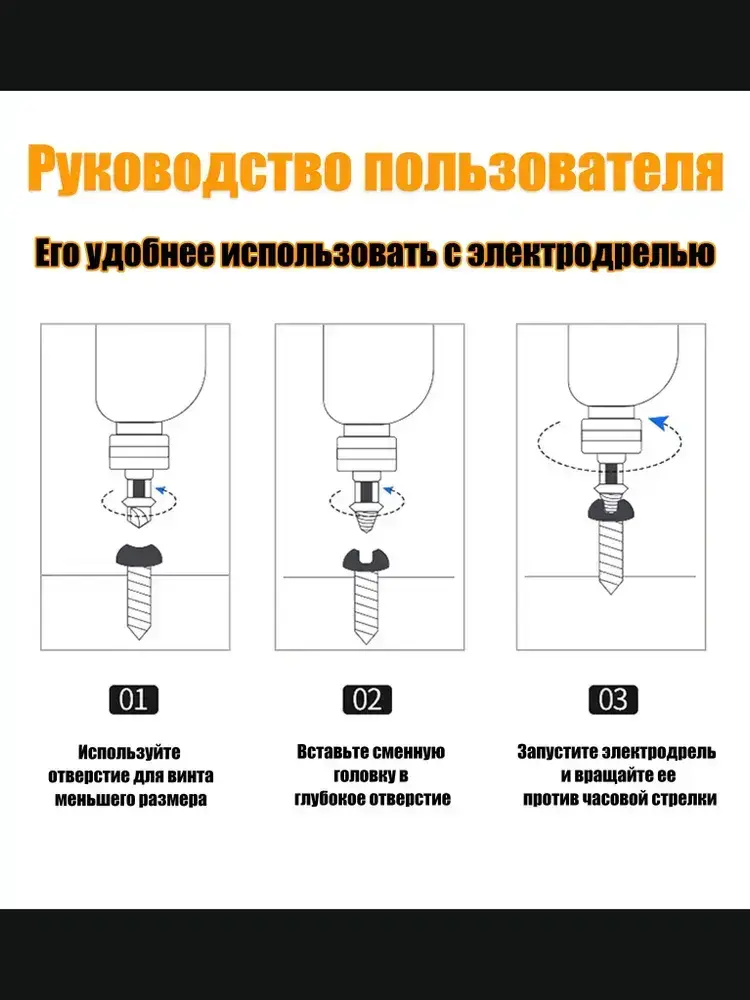 Руководство пользователя

Его удобнее использовать с электродрелью

01

Используйте отверстие для винта меньшего размера

02

Вставьте сменную головку в глубокое отверстие

03

Запустите электродрель и вращайте ее против часовой стрелки