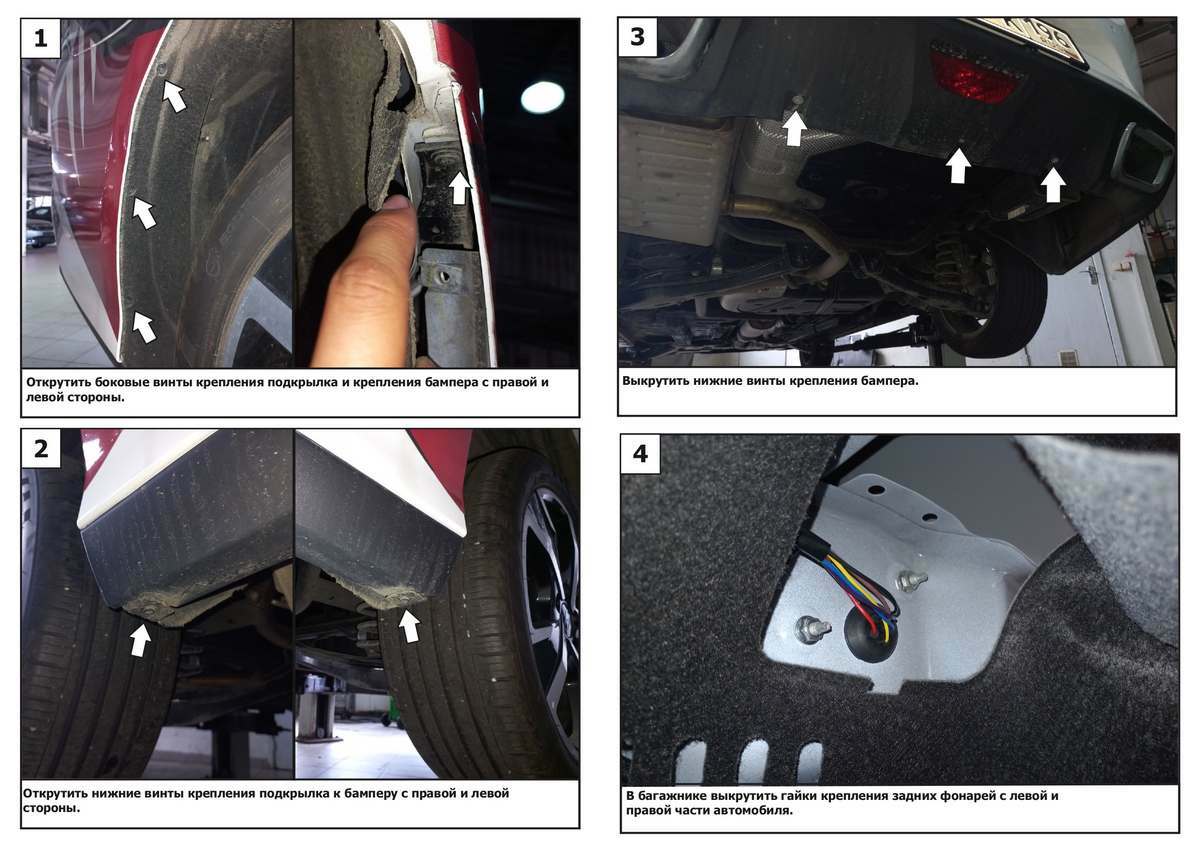 1

Открутить боковые винты крепления подкрылка и крепления бампера с правой и левой стороны.

2

Открутить нижние винты крепления подкрылка к бамперу с правой и левой стороны.

3

Выкрутить нижние винты крепления бампера.

4

В багажнике выкрутить гайки крепления задних фонарей с левой и правой части автомобиля.