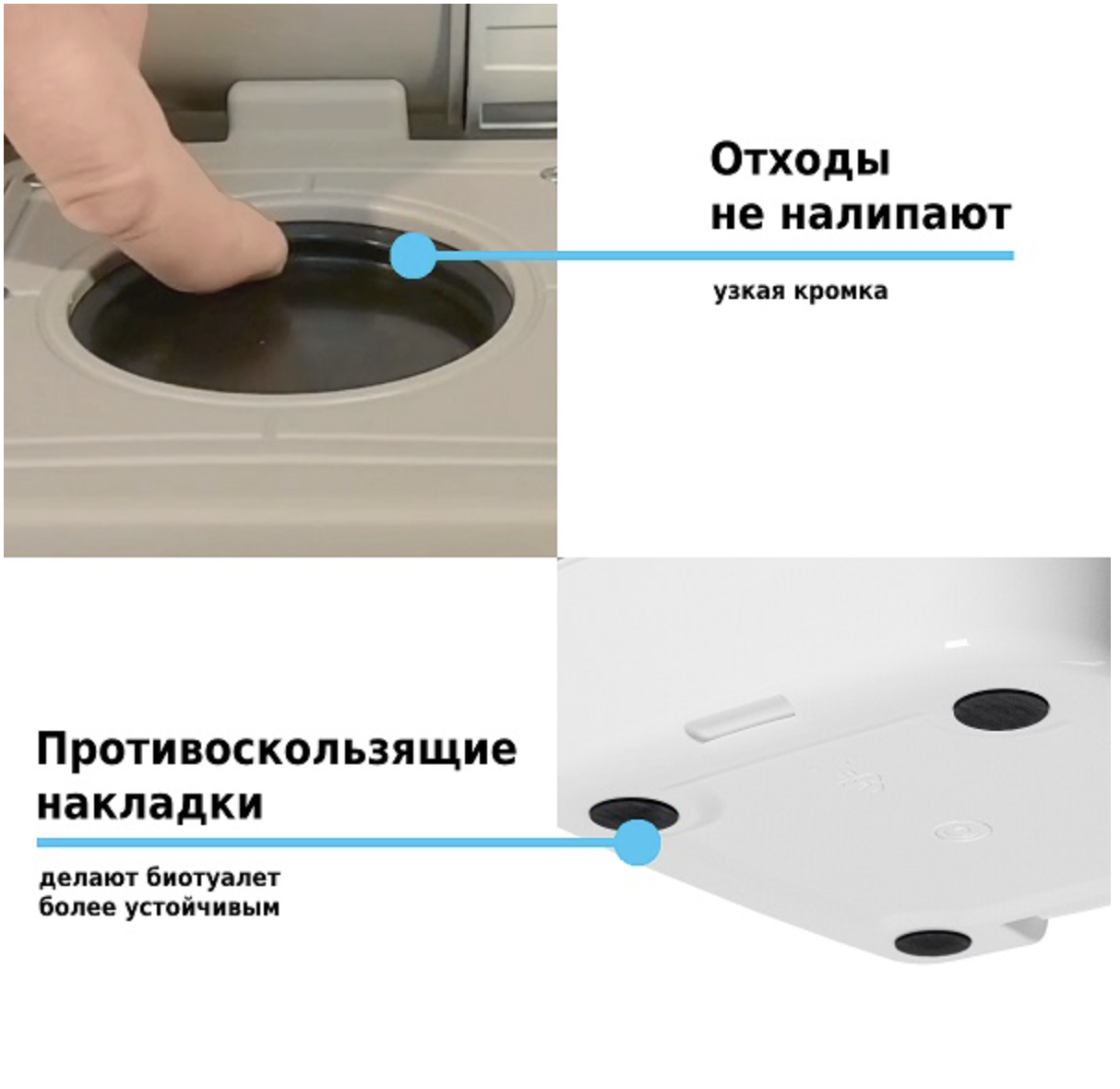 Отходы
не налипают

узкая кромка

Противоскользящие
накладки

делают биотуалет
более устойчивым