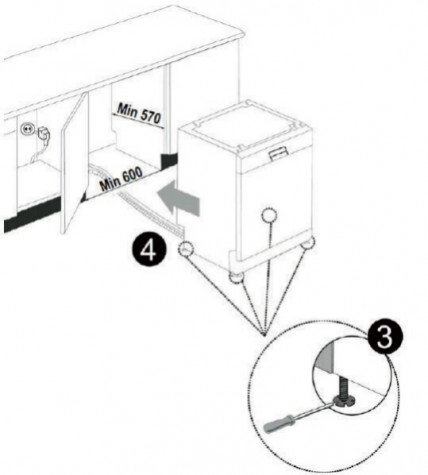 Min 570
Min 600
4
3