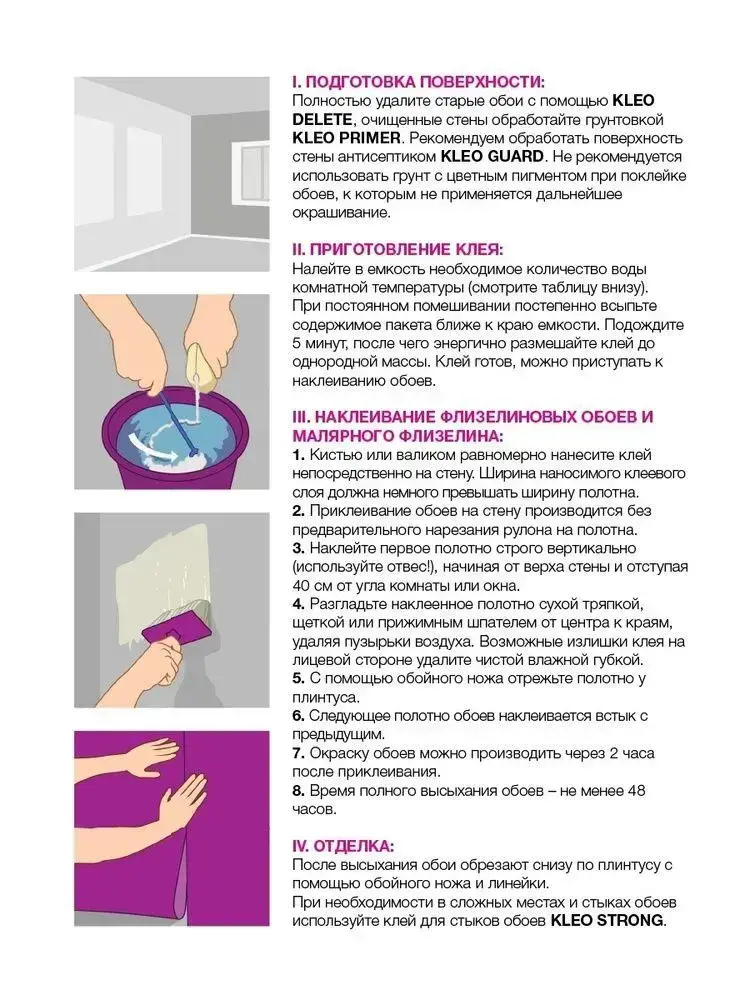 I. ПОДГОТОВКА ПОВЕРХНОСТИ:
Полностью удалите старые обои с помощью KLEO DELETE, очищенные стены обработайте грунтовкой KLEO PRIMER. Рекомендуем обработать поверхность стены антисептиком KLEO GUARD. Не рекомендуется использовать грунт с цветным пигментом при поклейке обоев, к которым не применяется дальнейшее окрашивание.

II. ПРИГОТОВЛЕНИЕ КЛЕЯ:
Налейте в емкость необходимое количество воды комнатной температуры (смотрите таблицу внизу). При постоянном помешивании постепенно всыпьте содержимое пакета ближе к краю емкости. Подождите 5 минут, после чего энергично размешайте клей до однородной массы. Клей готов, можно приступать к наклеиванию обоев.

III. НАКЛЕИВАНИЕ ФЛИЗЕЛИНОВЫХ ОБОЕВ И МАЛЯРНОГО ФЛИЗЕЛИНА:
1. Кистью или валиком равномерно нанесите клей непосредственно на стену. Ширина наносимого клеевого слоя должна немного превышать ширину полотна.
2. Приклеивание обоев на стену производится без предварительного нарезания рулона на полотна.
3. Наклейте первое полотно строго вертикально (используйте отвес!), начиная от верха стены и отступая 40 см от угла комнаты или окна.
4. Разгладьте наклеенное полотно сухой тряпкой, щеткой или прижимным шпателем от центра к краям, удаляя пузырьки воздуха. Возможные излишки клея на лицевой стороне удалите чистой влажной губкой.
5. С помощью обойного ножа отрежьте полотно у плинтуса.
6. Следующее полотно обоев наклеивается встык с предыдущим.
7. Окраску обоев можно производить через 2 часа после приклеивания.
8. Время полного высыхания обоев – не менее 48 часов.

IV. ОТДЕЛКА:
После высыхания обои обрезают снизу по плинтусу с помощью обойного ножа и линейки.
При необходимости в сложных местах и стыках обоев используйте клей для стыков обоев KLEO STRONG.