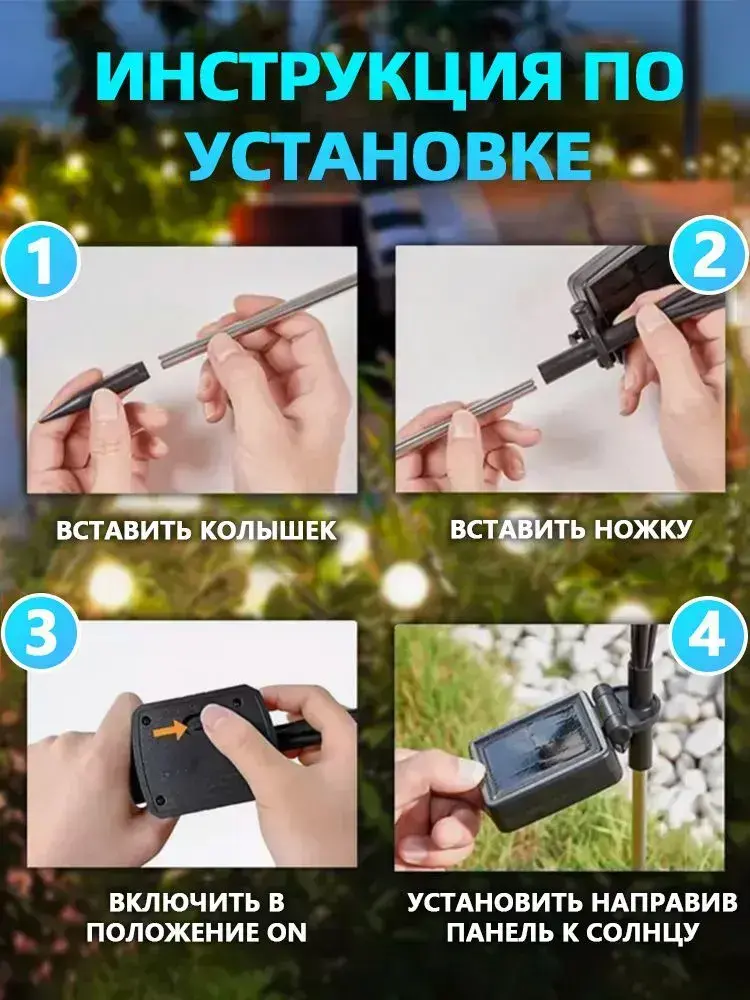 ИНСТРУКЦИЯ ПО УСТАНОВКЕ

1

ВСТАВИТЬ КОЛЫШЕК

2

ВСТАВИТЬ НОЖКУ

3

ВКЛЮЧИТЬ В ПОЛОЖЕНИЕ ON

4

УСТАНОВИТЬ НАПРАВИВ ПАНЕЛЬ К СОЛНЦУ