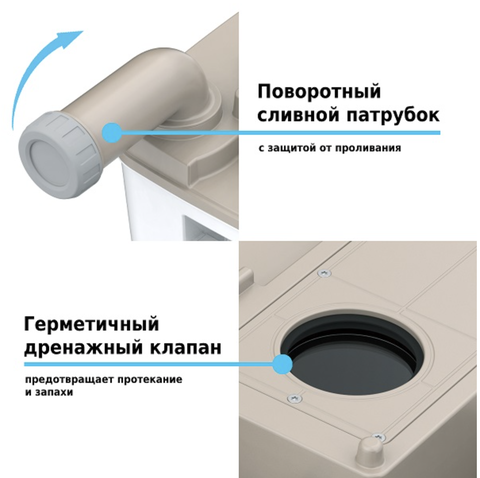 Поворотный сливной патрубок

с защитой от проливания

Герметичный дренажный клапан

предотвращает протекание и запахи