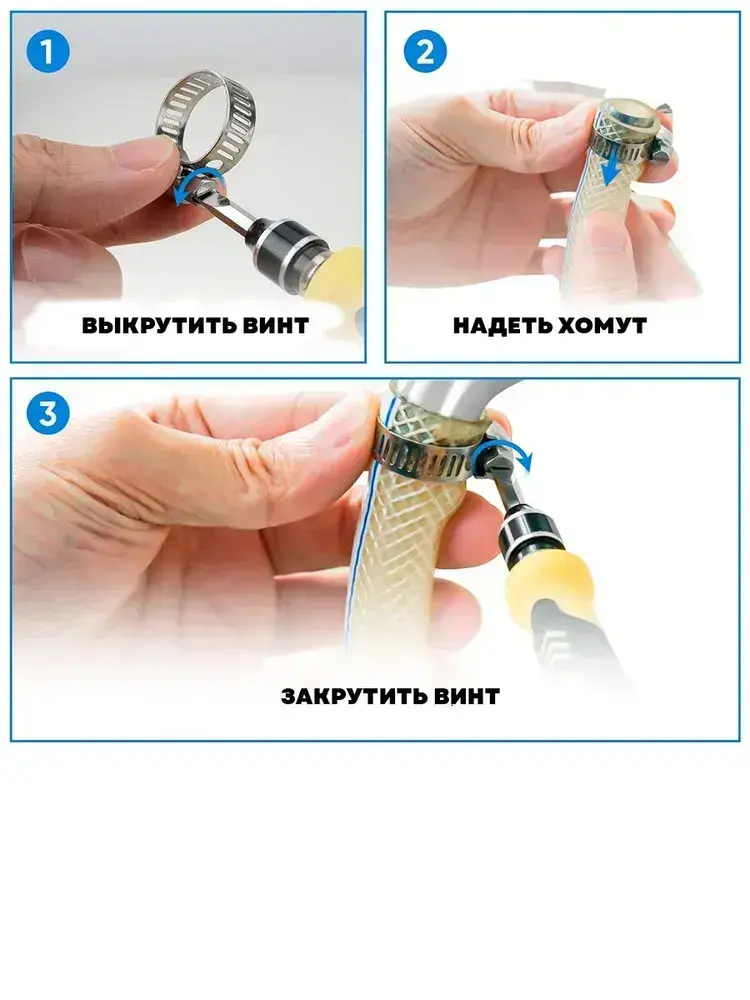 1

ВЫКРУТИТЬ ВИНТ

2

НАДЕТЬ ХОМУТ

3

ЗАКРУТИТЬ ВИНТ