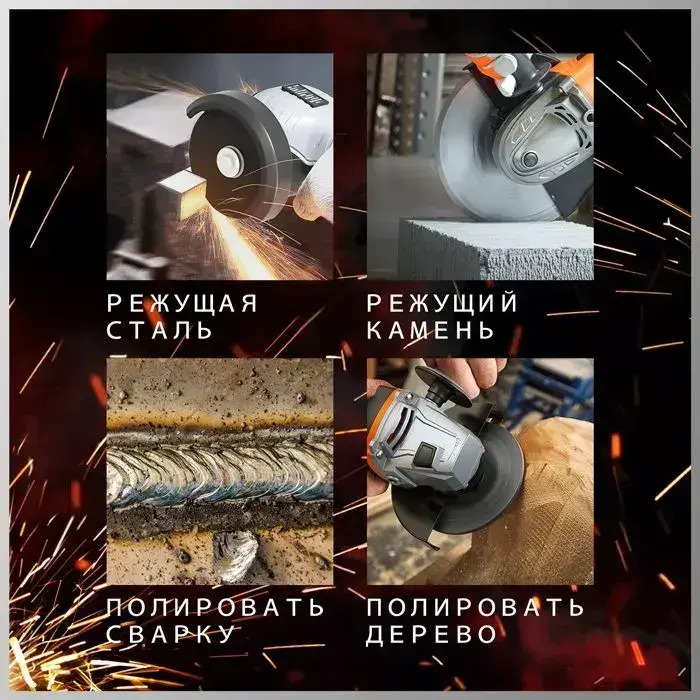 РЕЖУЩАЯ СТАЛЬ

РЕЖУЩИЙ КАМЕНЬ

ПОЛИРОВАТЬ СВАРКУ

ПОЛИРОВАТЬ ДЕРЕВО