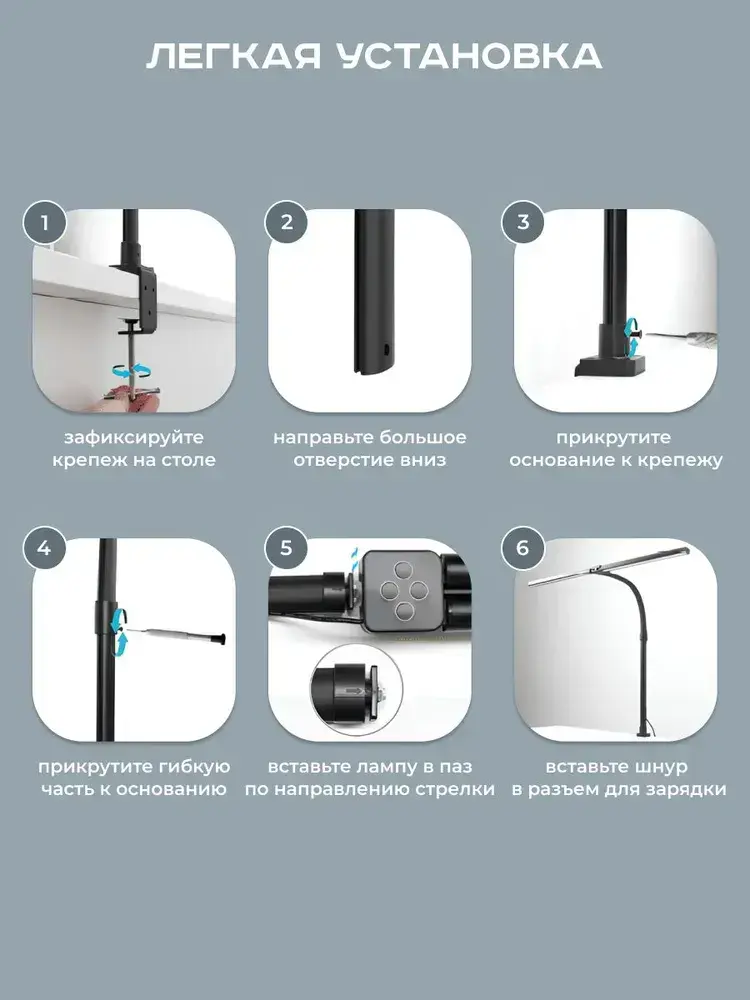 ЛЕГКАЯ УСТАНОВКА

1

зафиксируйте крепеж на столе

2

направьте большое отверстие вниз

3

прикрутите основание к крепежу

4

прикрутите гибкую часть к основанию

5

вставьте лампу в паз по направлению стрелки

6

вставьте шнур в разъем для зарядки