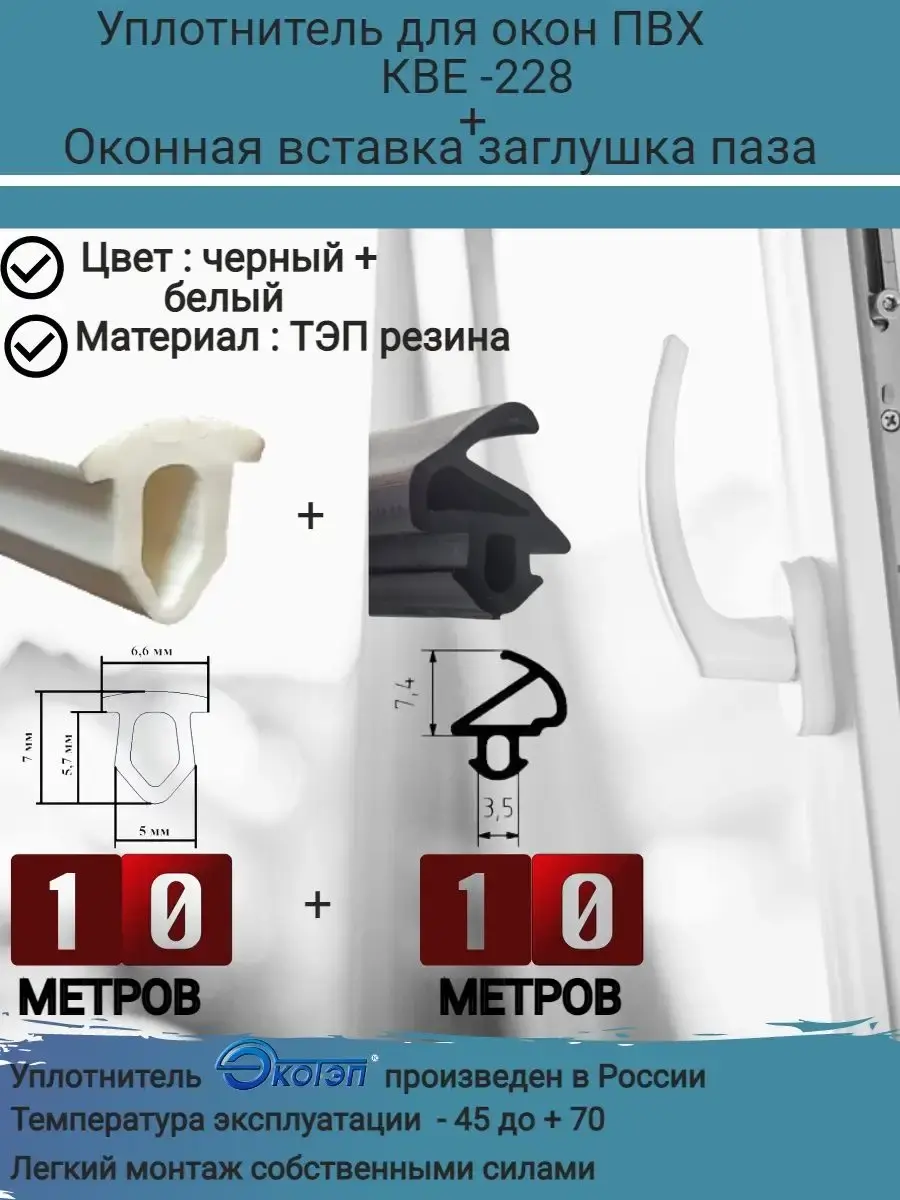 Уплотнитель для окон ПВХ
КВЕ -228
+
Оконная вставка заглушка паза

Цвет : черный + белый
Материал : ТЭП резина

+

6,6 мм
7 мм
5,7 мм
5 мм

7,4
3,5

10
МЕТРОВ
+
10
МЕТРОВ

Уплотнитель Экотэп произведен в России
Температура эксплуатации - 45 до + 70
Легкий монтаж собственными силами