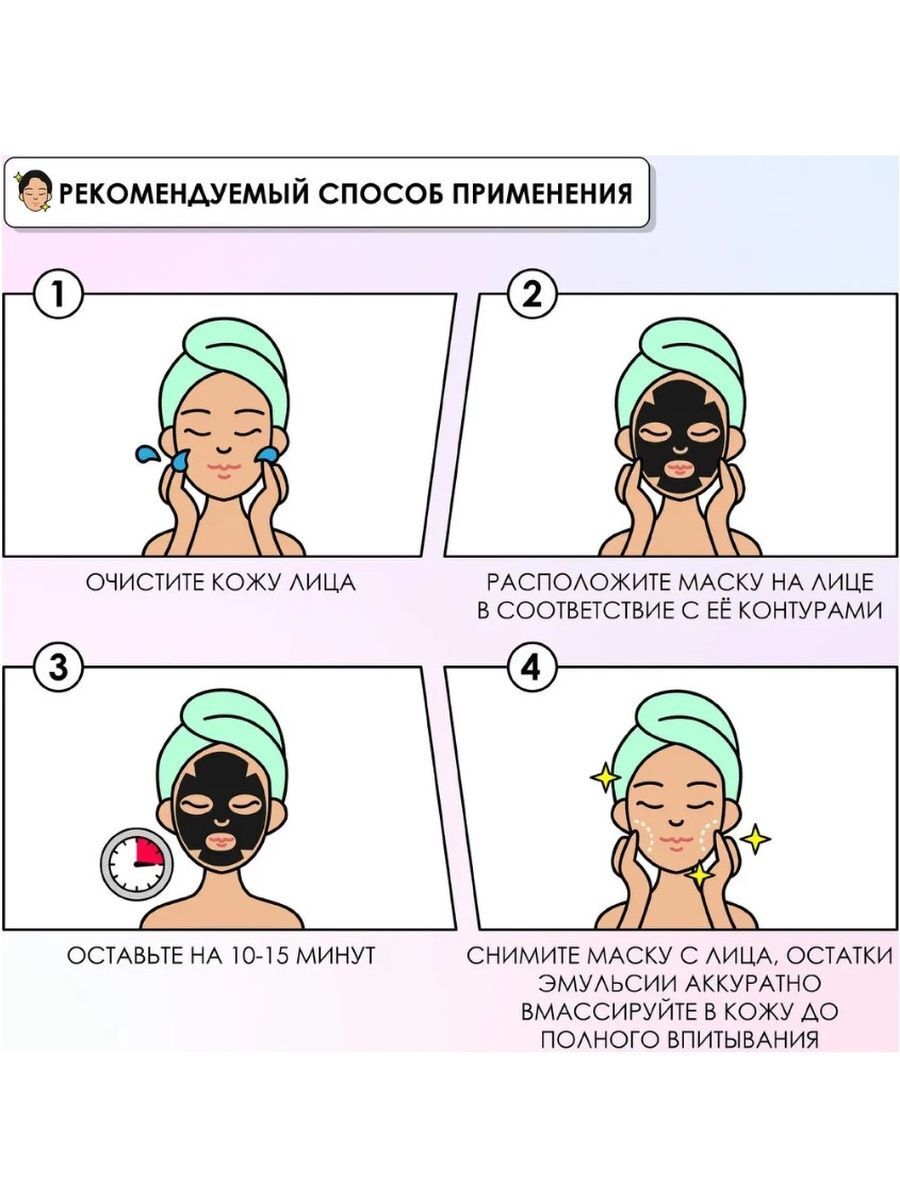 РЕКОМЕНДУЕМЫЙ СПОСОБ ПРИМЕНЕНИЯ

1

ОЧИСТИТЕ КОЖУ ЛИЦА

2

РАСПОЛОЖИТЕ МАСКУ НА ЛИЦЕ В СООТВЕТСТВИЕ С ЕЁ КОНТУРАМИ

3

ОСТАВЬТЕ НА 10-15 МИНУТ

4

СНИМИТЕ МАСКУ С ЛИЦА, ОСТАТКИ ЭМУЛЬСИИ АККУРАТНО ВМАССИРУЙТЕ В КОЖУ ДО ПОЛНОГО ВПИТЫВАНИЯ