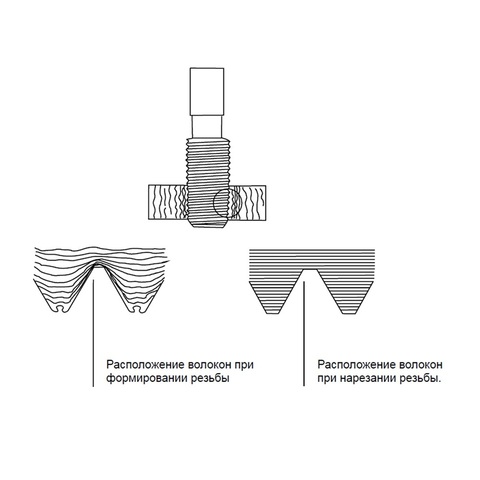 Расположение волокон при формировании резьбы

Расположение волокон при нарезании резьбы.