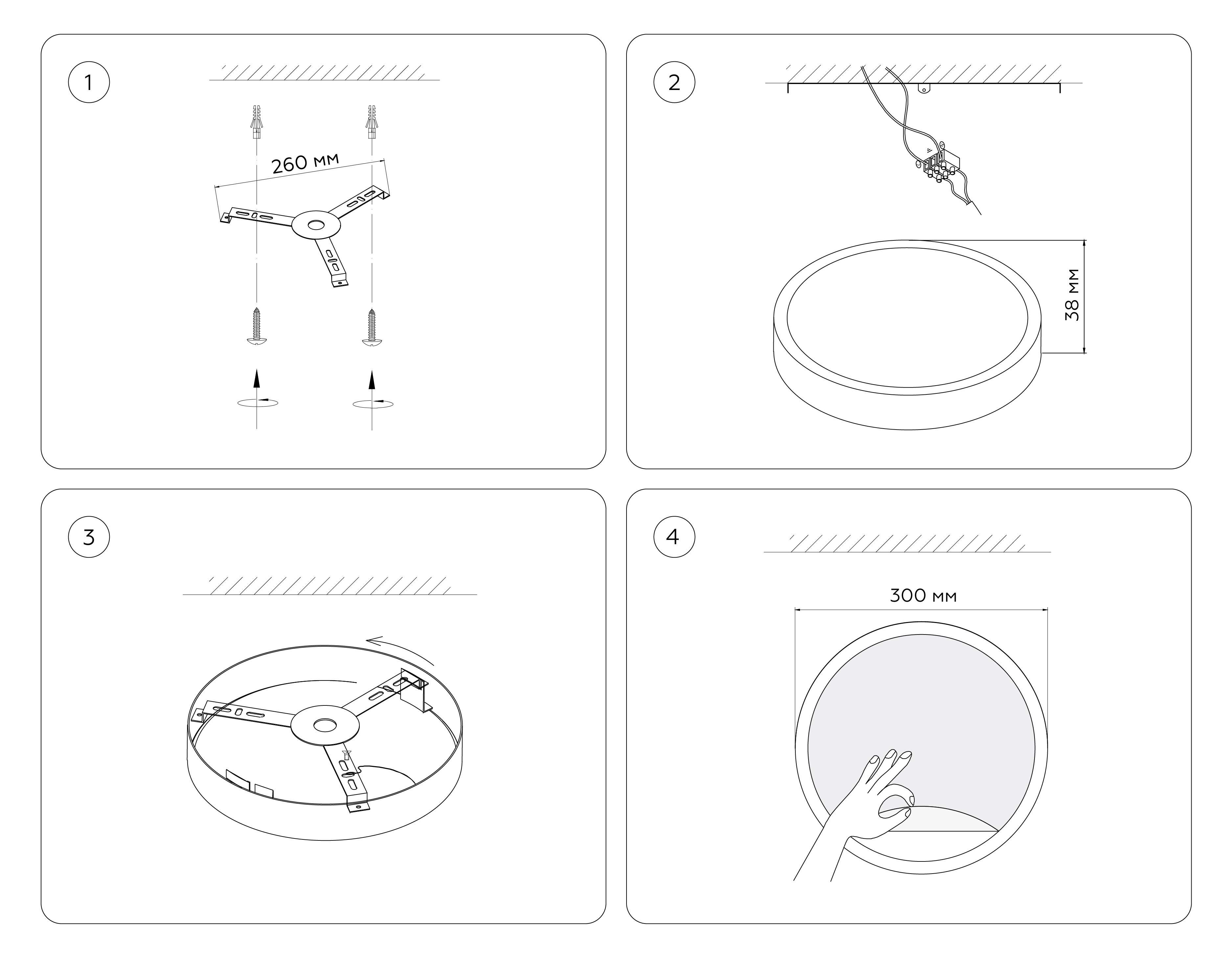 1

260 мм

2

38 мм

3

4

300 мм