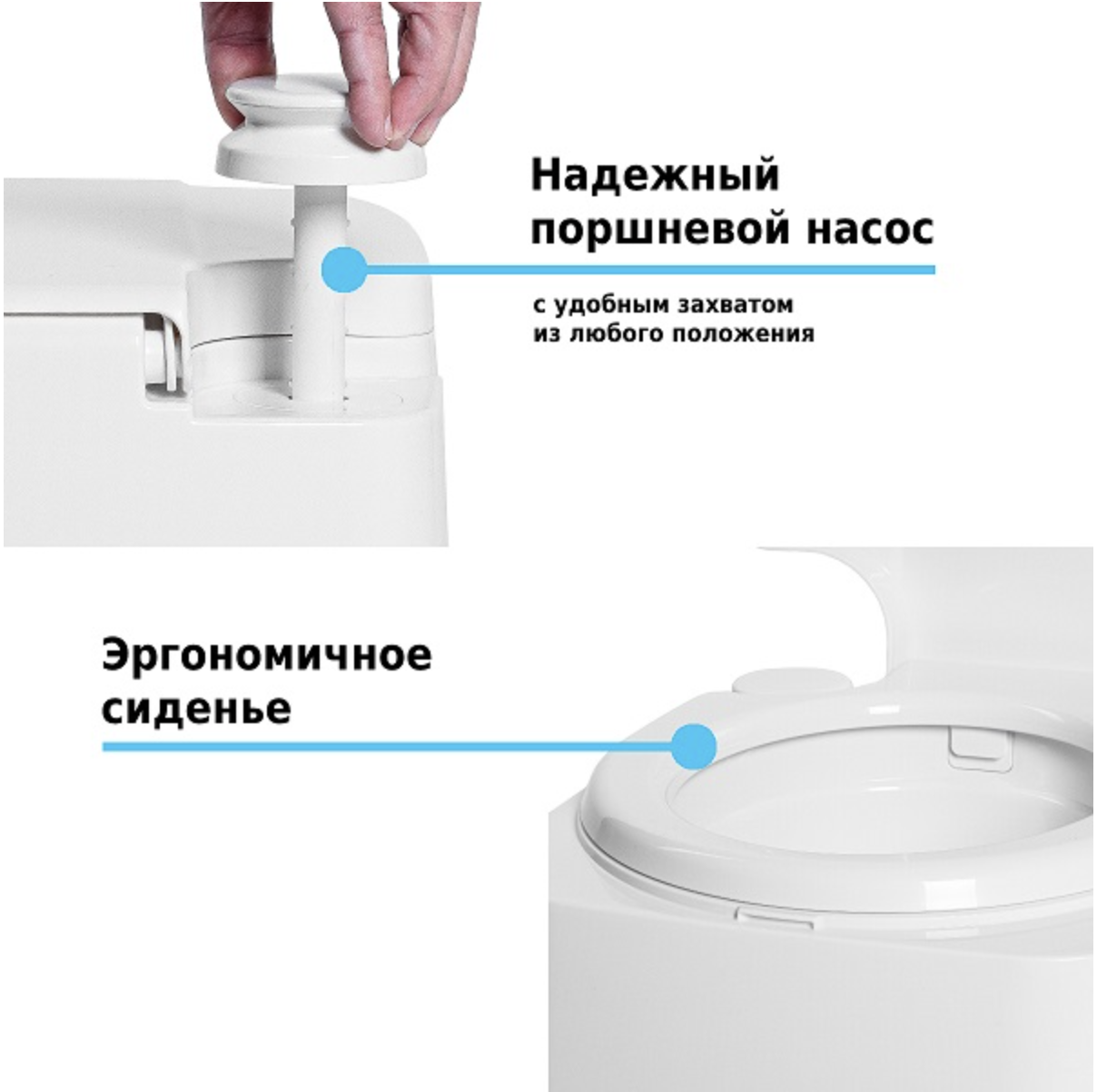 Надежный поршневой насос

с удобным захватом из любого положения

Эргономичное сиденье