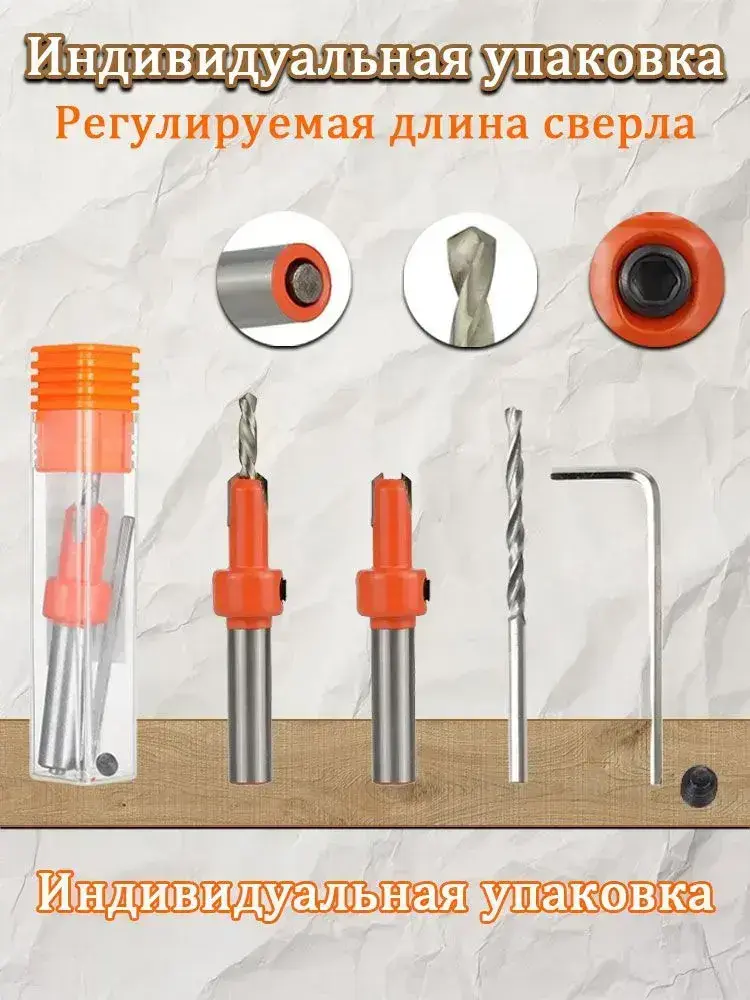 Индивидуальная упаковка

Регулируемая длина сверла

Индивидуальная упаковка