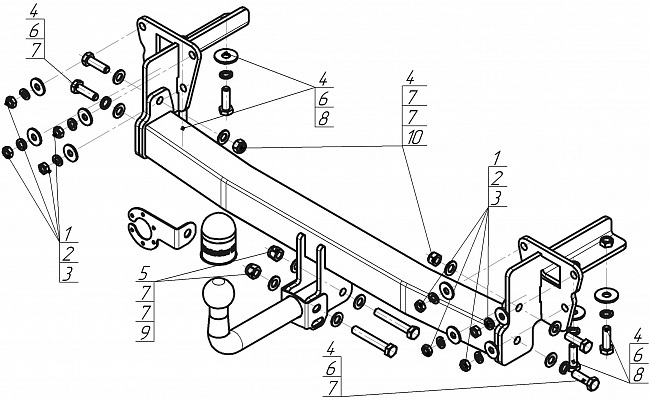 4
6
7

4
6
8

4
7
7
10

1
2
3

1
2
3

5
7
7
9

4
6
7

4
6
8