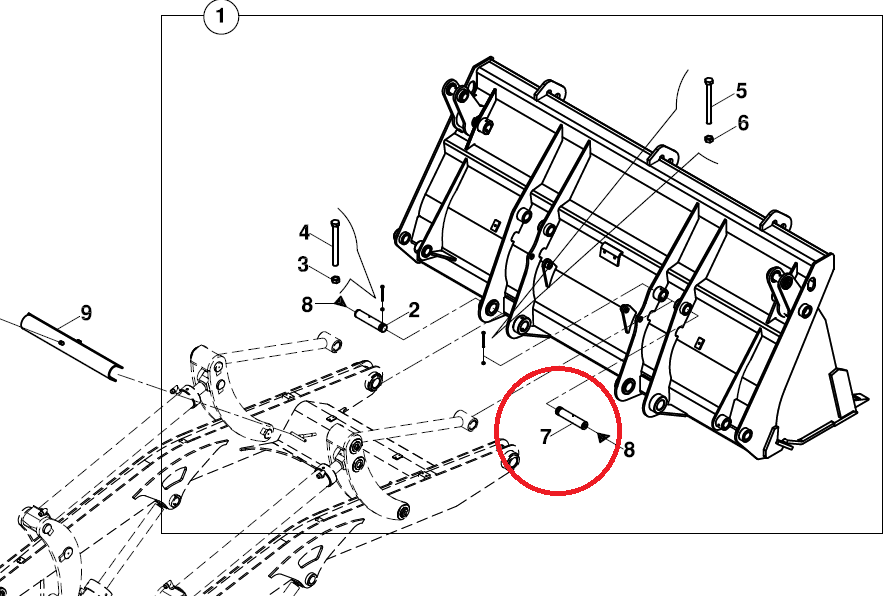 1

5

6

4

3

8

2

9

7

8