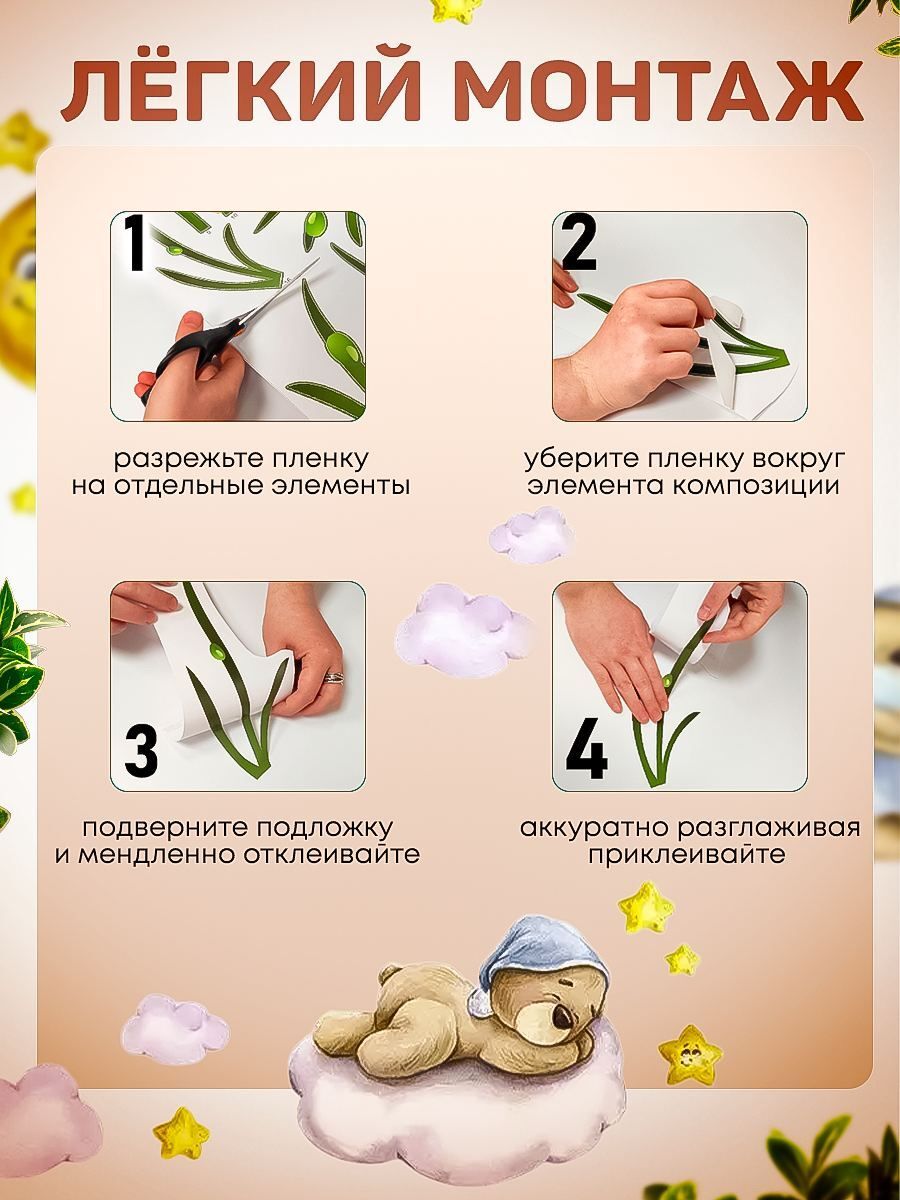 ЛЁГКИЙ МОНТАЖ

1

разрежьте пленку на отдельные элементы

2

уберите пленку вокруг элемента композиции

3

подверните подложку и мендленно отклеивайте

4

аккуратно разглаживая приклеивайте