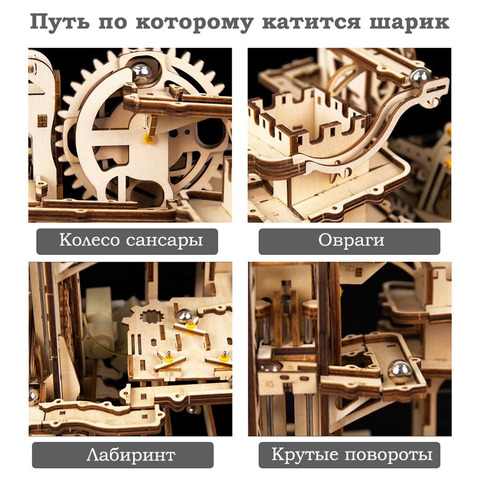 Путь по которому катится шарик

Колесо сансары

Овраги

Лабиринт

Крутые повороты