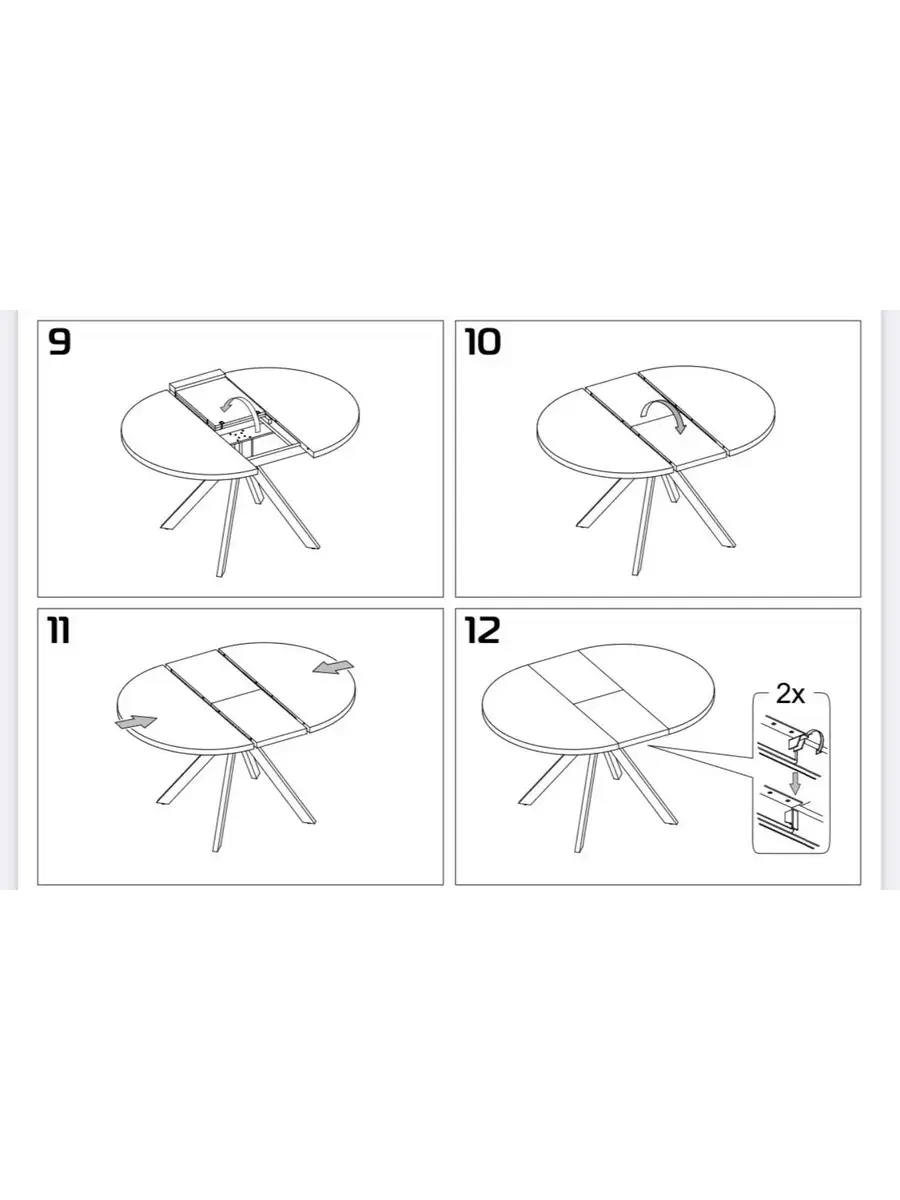 9

10

11

12

2x