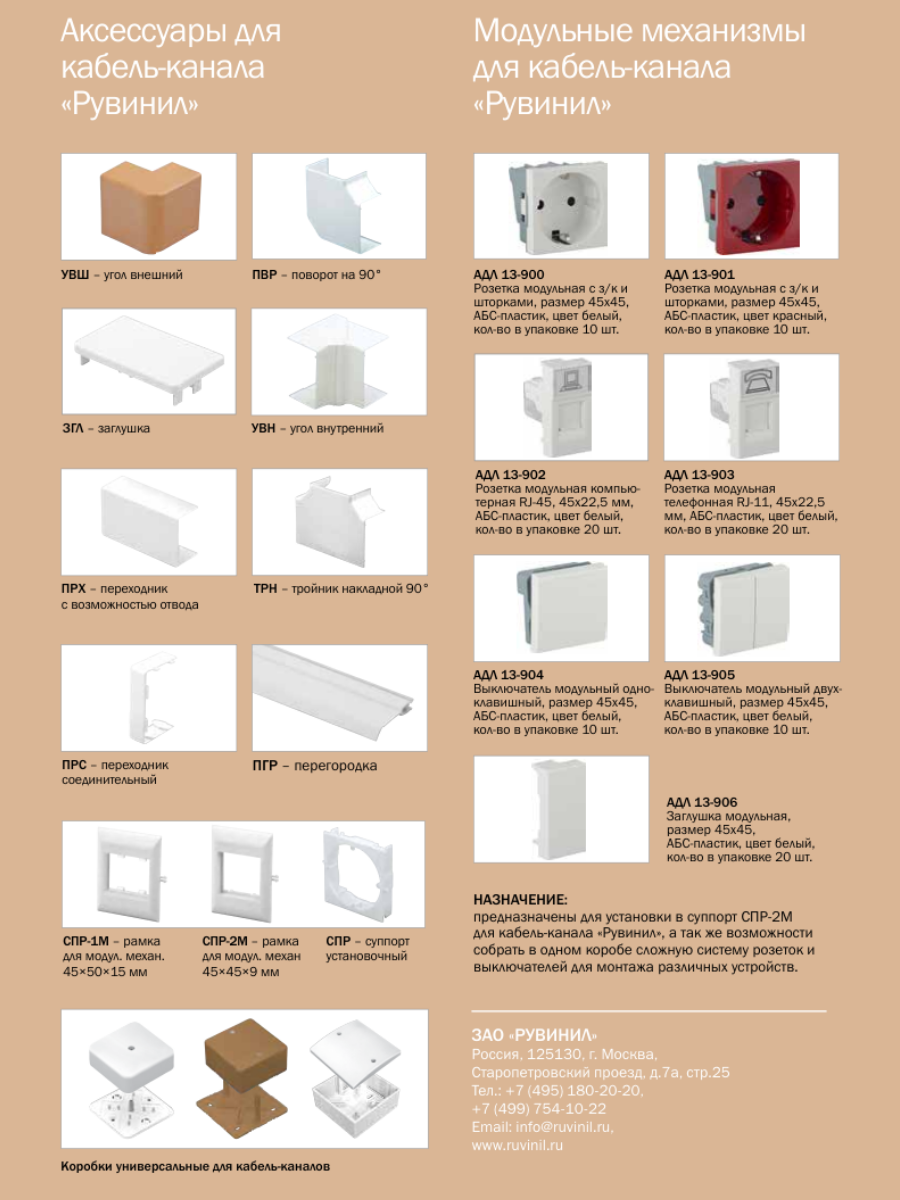 Аксессуары для кабель-канала «Рувинил»

УВШ – угол внешний

ПВР – поворот на 90°

ЗГЛ – заглушка

УВН – угол внутренний

ПРХ – переходник с возможностью отвода

ТРН – тройник накладной 90°

ПРС – переходник соединительный

ПГР – перегородка

СПР-1М – рамка для модул. механ. 45×50×15 мм

СПР-2М – рамка для модул. механ 45×45×9 мм

СПР – суппорт установочный

Коробки универсальные для кабель-каналов

Модульные механизмы для кабель-канала «Рувинил»

АДЛ 13-900
Розетка модульная с з/к и шторками, размер 45х45, АБС-пластик, цвет белый, кол-во в упаковке 10 шт.

АДЛ 13-901
Розетка модульная с з/к и шторками, размер 45х45, АБС-пластик, цвет красный, кол-во в упаковке 10 шт.

АДЛ 13-902
Розетка модульная компьютерная RJ-45, 45х22,5 мм, АБС-пластик, цвет белый, кол-во в упаковке 20 шт.

АДЛ 13-903
Розетка модульная телефонная RJ-11, 45х22,5 мм, АБС-пластик, цвет белый, кол-во в упаковке 20 шт.

АДЛ 13-904
Выключатель модульный одноклавишный, размер 45х45, АБС-пластик, цвет белый, кол-во в упаковке 10 шт.

АДЛ 13-905
Выключатель модульный двухклавишный, размер 45х45, АБС-пластик, цвет белый, кол-во в упаковке 10 шт.

АДЛ 13-906
Заглушка модульная, размер 45х45, АБС-пластик, цвет белый, кол-во в упаковке 20 шт.

НАЗНАЧЕНИЕ:
предназначены для установки в суппорт СПР-2М для кабель-канала «Рувинил», а так же возможности собрать в одном коробе сложную систему розеток и выключателей для монтажа различных устройств.

ЗАО «РУВИНИЛ»
Россия, 125130, г. Москва,
Старопетровский проезд, д.7а, стр.25
Тел.: +7 (495) 180-20-20,
+7 (499) 754-10-22
Email: info@ruvinil.ru,
www.ruvinil.ru