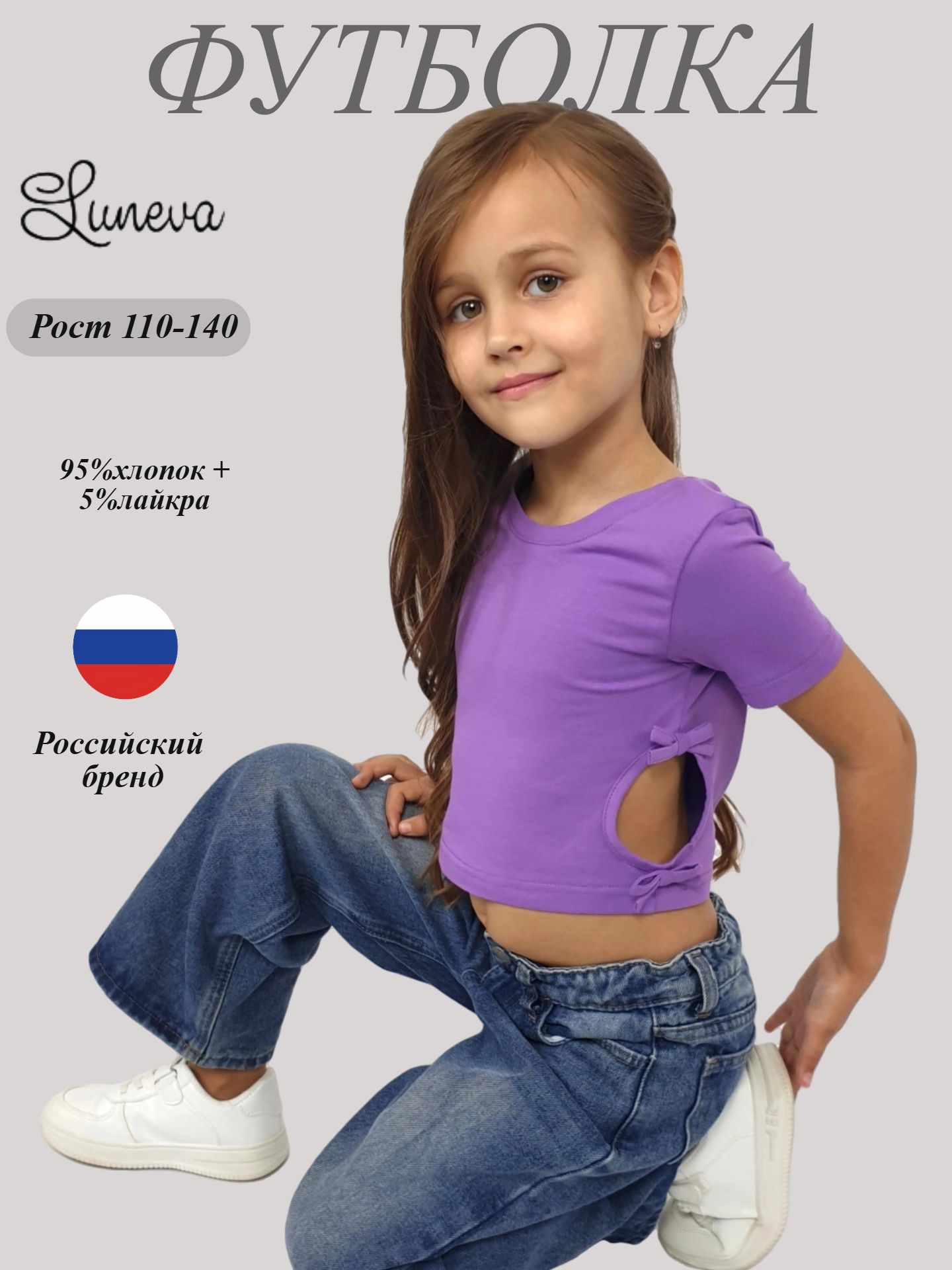 ФУТБОЛКА

Luneva

Рост 110-140

95%хлопок + 5%лайкра

Российский бренд