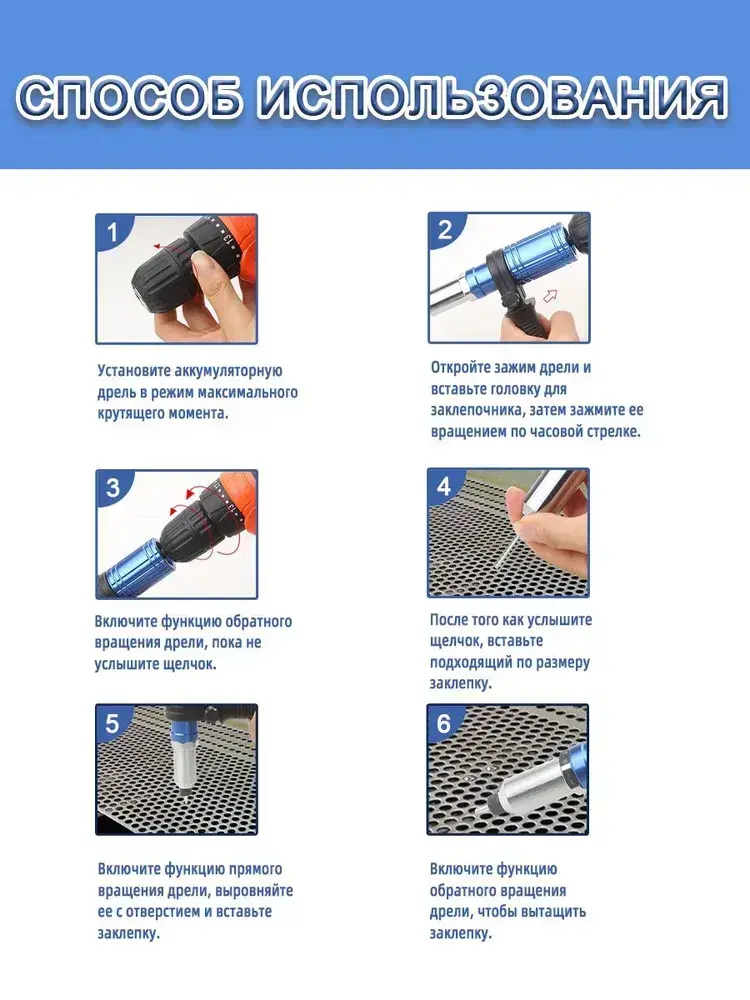 СПОСОБ ИСПОЛЬЗОВАНИЯ

1

Установите аккумуляторную дрель в режим максимального крутящего момента.

2

Откройте зажим дрели и вставьте головку для заклепочника, затем зажмите ее вращением по часовой стрелке.

3

Включите функцию обратного вращения дрели, пока не услышите щелчок.

4

После того как услышите щелчок, вставьте подходящий по размеру заклепку.

5

Включите функцию прямого вращения дрели, выровняйте ее с отверстием и вставьте заклепку.

6

Включите функцию обратного вращения дрели, чтобы вытащить заклепку.