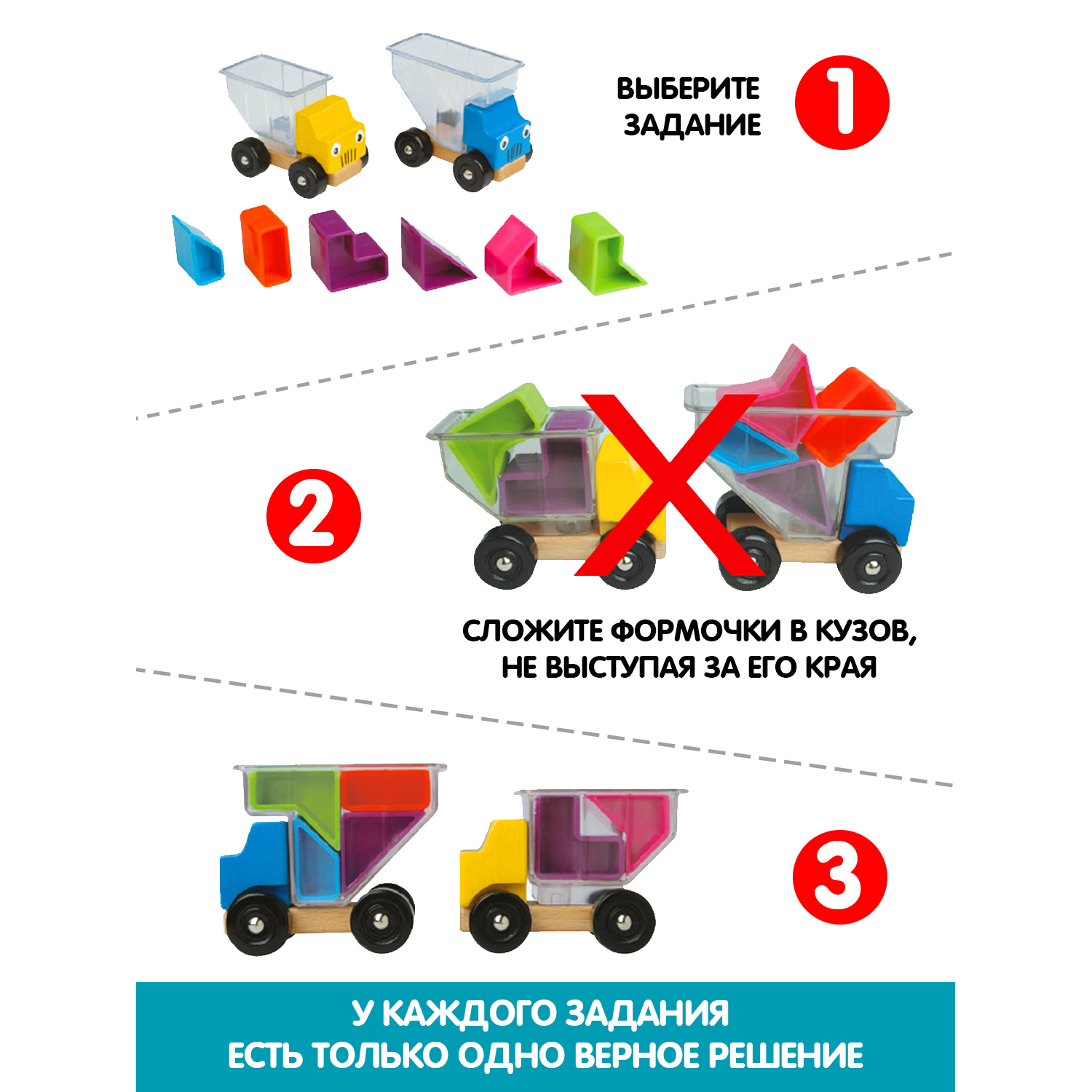 ВЫБЕРИТЕ ЗАДАНИЕ

1

2

СЛОЖИТЕ ФОРМОЧКИ В КУЗОВ, НЕ ВЫСТУПАЯ ЗА ЕГО КРАЯ

3

У КАЖДОГО ЗАДАНИЯ
ЕСТЬ ТОЛЬКО ОДНО ВЕРНОЕ РЕШЕНИЕ