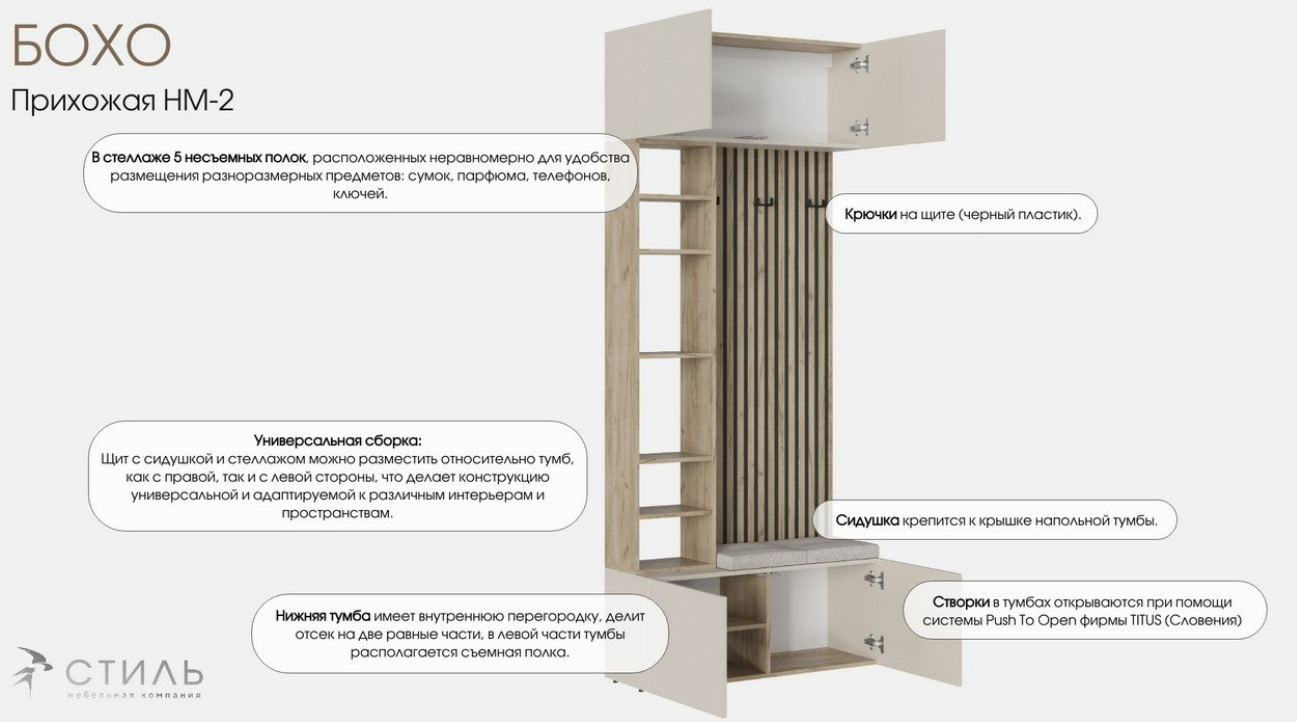 БОХО
Прихожая НМ-2

В стеллаже 5 несъемных полок, расположенных неравномерно для удобства размещения разноразмерных предметов: сумок, парфюма, телефонов, ключей.

Крючки на щите (черный пластик).

Универсальная сборка:
Щит с сидушкой и стеллажом можно разместить относительно тумб, как с правой, так и с левой стороны, что делает конструкцию универсальной и адаптируемой к различным интерьерам и пространствам.

Сидушка крепится к крышке напольной тумбы.

Нижняя тумба имеет внутреннюю перегородку, делит отсек на две равные части, в левой части тумбы располагается съемная полка.

Створки в тумбах открываются при помощи системы Push To Open фирмы TITUS (Словения)

СТИЛЬ
мебельная компания