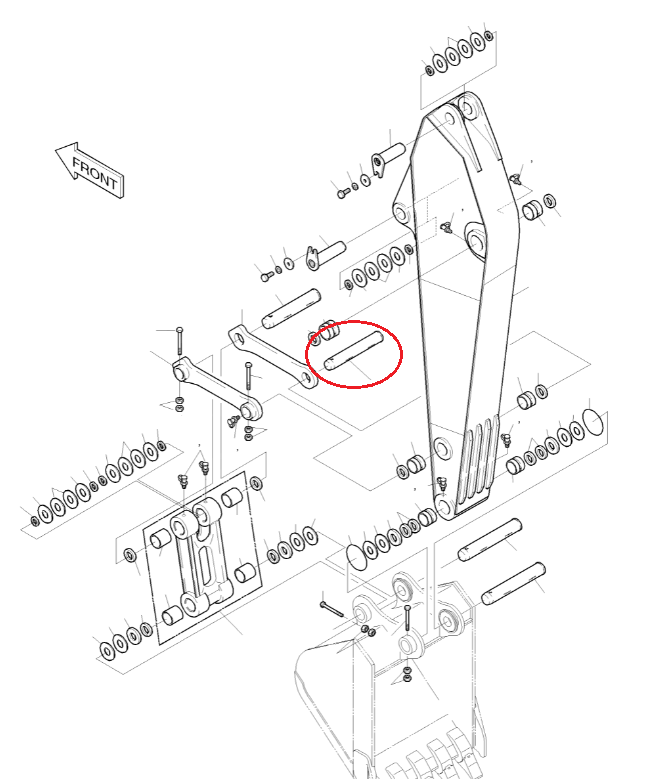 FRONT