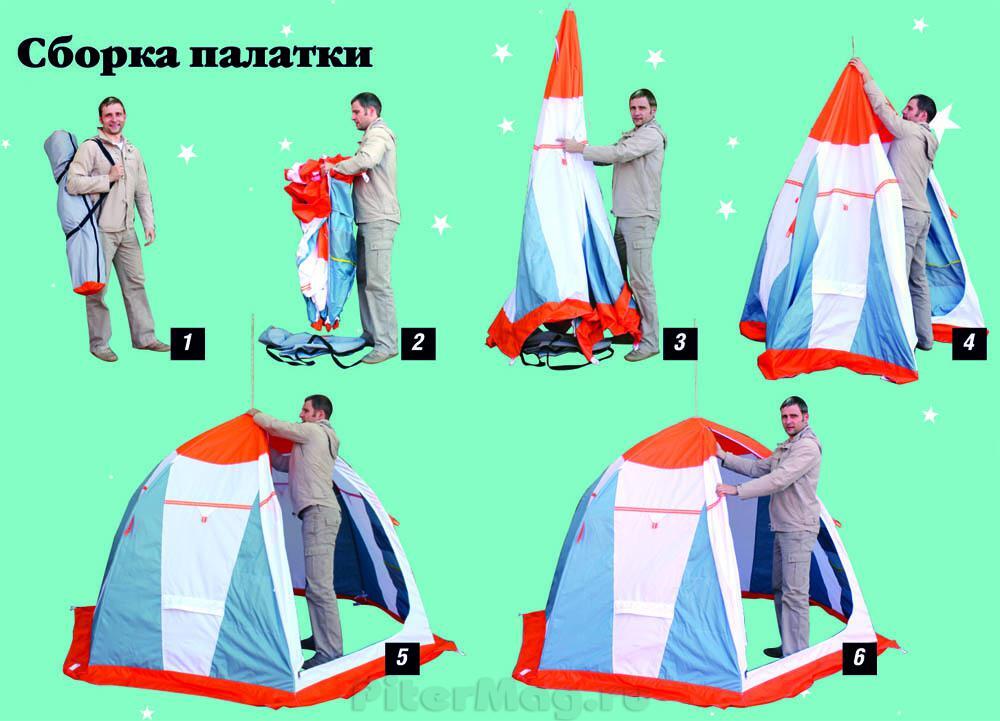 Сборка палатки

1

2

3

4

5

6

PiterMag.ru