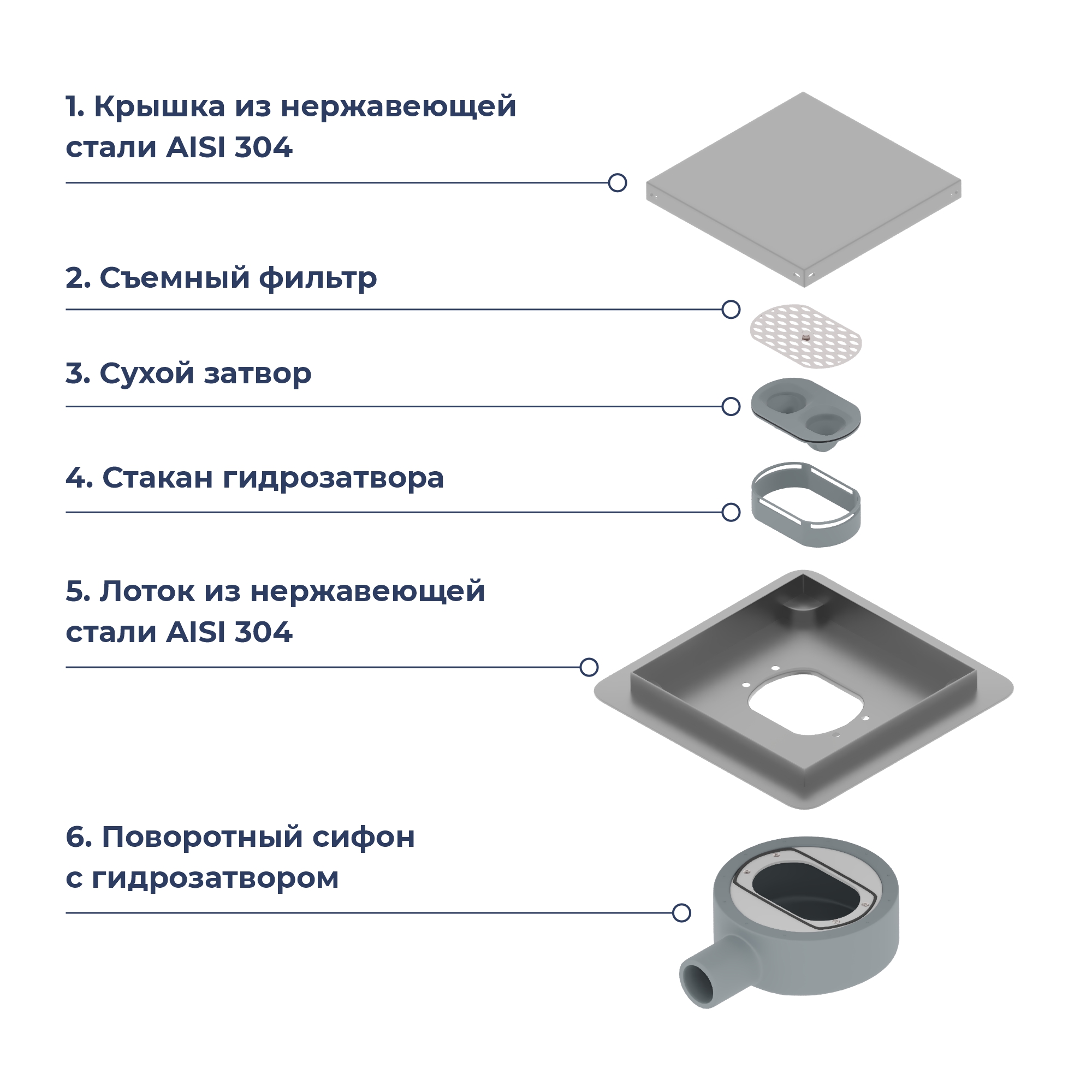 1. Крышка из нержавеющей стали AISI 304

2. Съемный фильтр

3. Сухой затвор

4. Стакан гидрозатвора

5. Лоток из нержавеющей стали AISI 304

6. Поворотный сифон с гидрозатвором