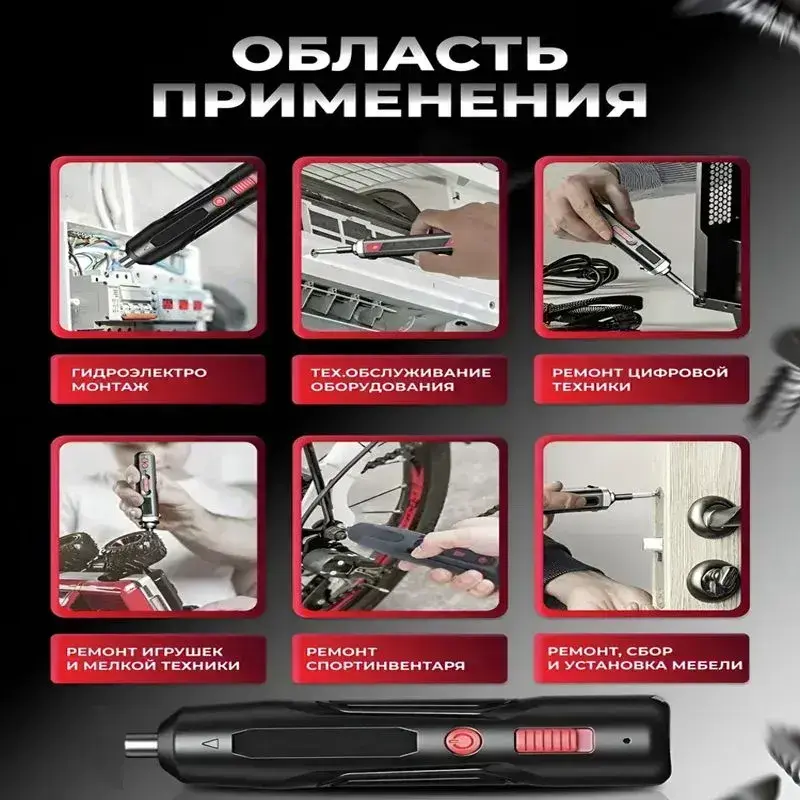 ОБЛАСТЬ ПРИМЕНЕНИЯ

ГИДРОЭЛЕКТРО МОНТАЖ

ТЕХ.ОБСЛУЖИВАНИЕ ОБОРУДОВАНИЯ

РЕМОНТ ЦИФРОВОЙ ТЕХНИКИ

РЕМОНТ ИГРУШЕК И МЕЛКОЙ ТЕХНИКИ

РЕМОНТ СПОРТИНВЕНТАРЯ

РЕМОНТ, СБОР И УСТАНОВКА МЕБЕЛИ