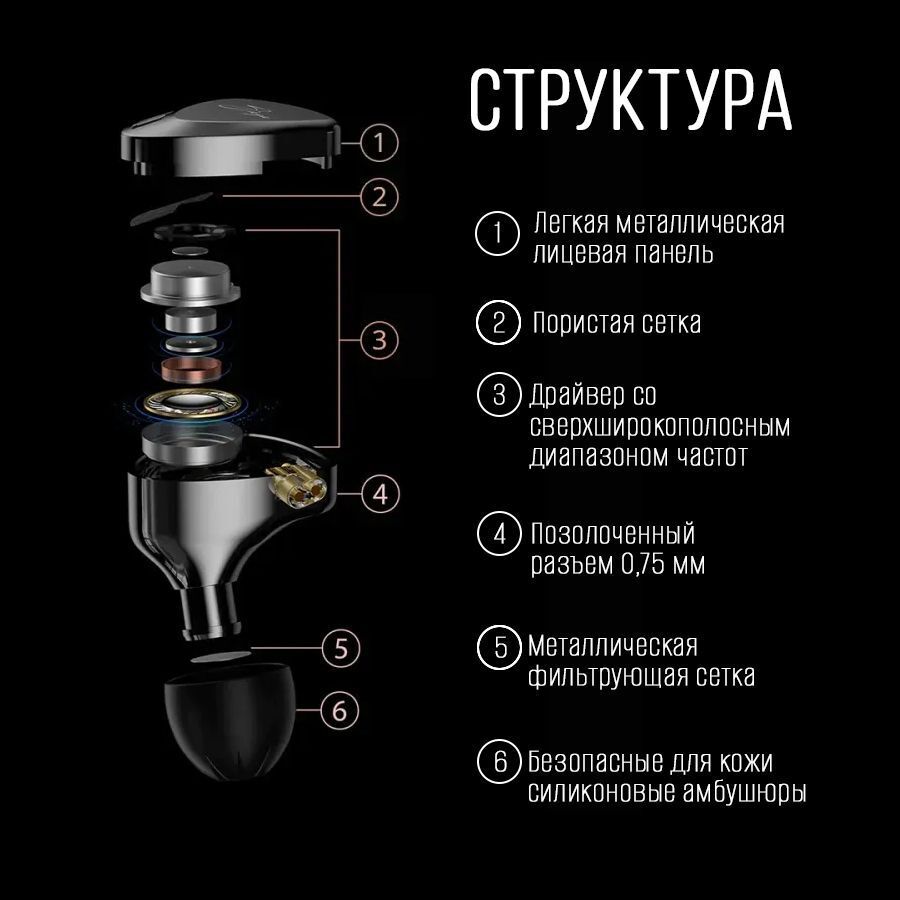 СТРУКТУРА

1
2
3
4
5
6

1 Легкая металлическая лицевая панель

2 Пористая сетка

3 Драйвер со сверхширокополосным диапазоном частот

4 Позолоченный разъем 0,75 мм

5 Металлическая фильтрующая сетка

6 Безопасные для кожи силиконовые амбушюры