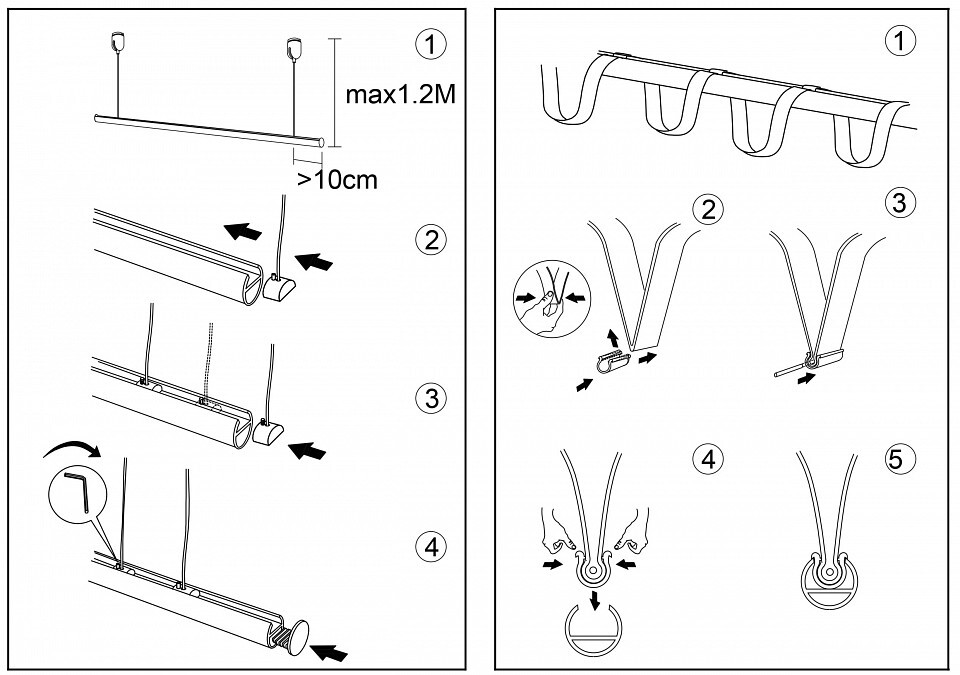 1

max1.2M

>10cm

2

3

4

1

2

3

4

5