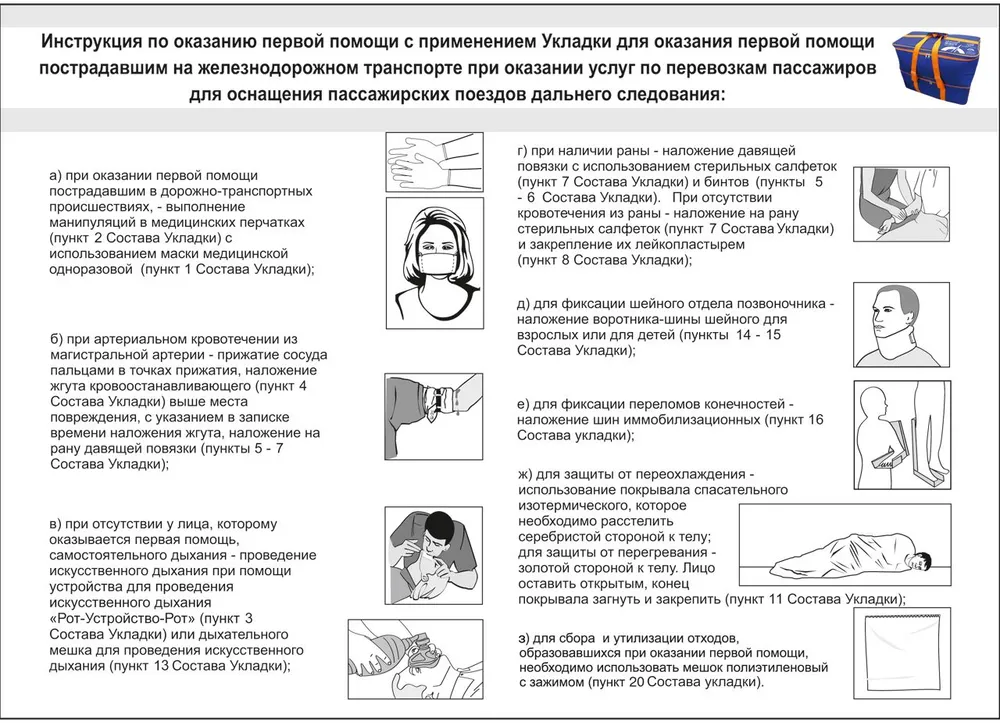 Инструкция по оказанию первой помощи с применением Укладки для оказания первой помощи пострадавшим на железнодорожном транспорте при оказании услуг по перевозкам пассажиров для оснащения пассажирских поездов дальнего следования:

а) при оказании первой помощи пострадавшим в дорожно-транспортных происшествиях, - выполнение манипуляций в медицинских перчатках (пункт 2 Состава Укладки) с использованием маски медицинской одноразовой (пункт 1 Состава Укладки);

б) при артериальном кровотечении из магистральной артерии - прижатие сосуда пальцами в точках прижатия, наложение жгута кровоостанавливающего (пункт 4 Состава Укладки) выше места повреждения, с указанием в записке времени наложения жгута, наложение на рану давящей повязки (пункты 5 - 7 Состава Укладки);

в) при отсутствии у лица, которому оказывается первая помощь, самостоятельного дыхания - проведение искусственного дыхания при помощи устройства для проведения искусственного дыхания «Рот-Устройство-Рот» (пункт 3 Состава Укладки) или дыхательного мешка для проведения искусственного дыхания (пункт 13 Состава Укладки);

г) при наличии раны - наложение давящей повязки с использованием стерильных салфеток (пункт 7 Состава Укладки) и бинтов (пункты 5 - 6 Состава Укладки). При отсутствии кровотечения из раны - наложение на рану стерильных салфеток (пункт 7 Состава Укладки) и закрепление их лейкопластырем (пункт 8 Состава Укладки);

д) для фиксации шейного отдела позвоночника - наложение воротника-шины шейного для взрослых или для детей (пункты 14 - 15 Состава Укладки);

е) для фиксации переломов конечностей - наложение шин иммобилизационных (пункт 16 Состава укладки);

ж) для защиты от переохлаждения - использование покрывала спасательного изотермического, которое необходимо расстелить серебристой стороной к телу; для защиты от перегревания - золотой стороной к телу. Лицо оставить открытым, конец покрывала загнуть и закрепить (пункт 11 Состава Укладки);

з) для сбора и утилизации отходов, образовавшихся при оказании первой помощи, необходимо использовать мешок полиэтиленовый с зажимом (пункт 20 Состава Укладки).