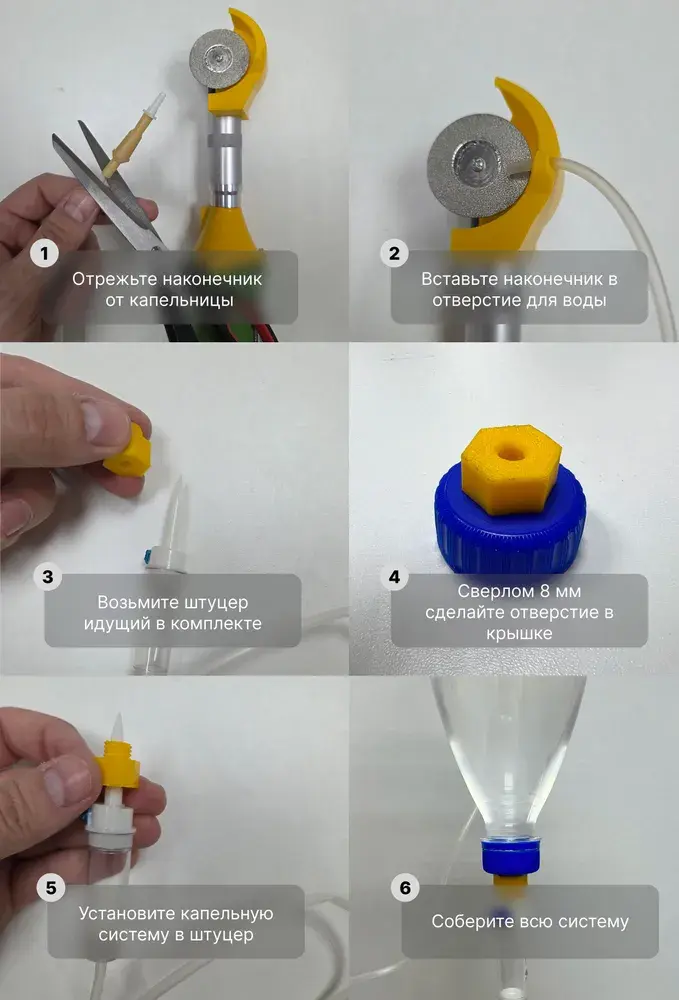 1
Отрежьте наконечник от капельницы

2
Вставьте наконечник в отверстие для воды

3
Возьмите штуцер идущий в комплекте

4
Сверлом 8 мм сделайте отверстие в крышке

5
Установите капельную систему в штуцер

6
Соберите всю систему